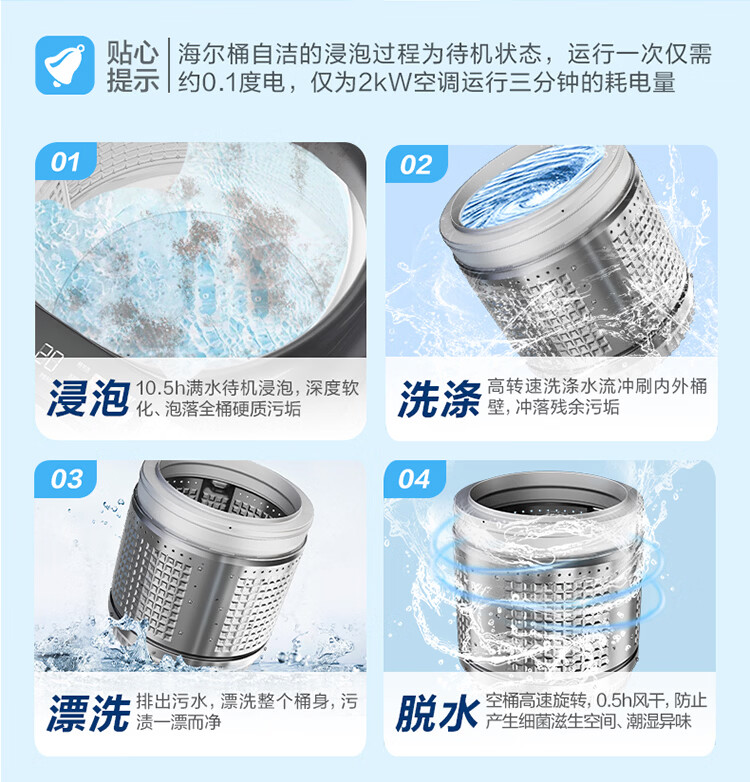 贴心提示

海尔桶自洁的浸泡过程为待机状态，运行一次仅需约0.1度电，仅为2kW空调运行三分钟的耗电量

01

浸泡 10.5h满水待机浸泡，深度软化、泡落全桶硬质污垢

02

洗涤 高转速洗涤水流冲刷内外桶壁，冲落残余污垢

03

漂洗 排出污水，漂洗整个桶身，污渍一漂而净

04

脱水 空桶高速旋转，0.5h风干，防止产生细菌滋生空间、潮湿异味