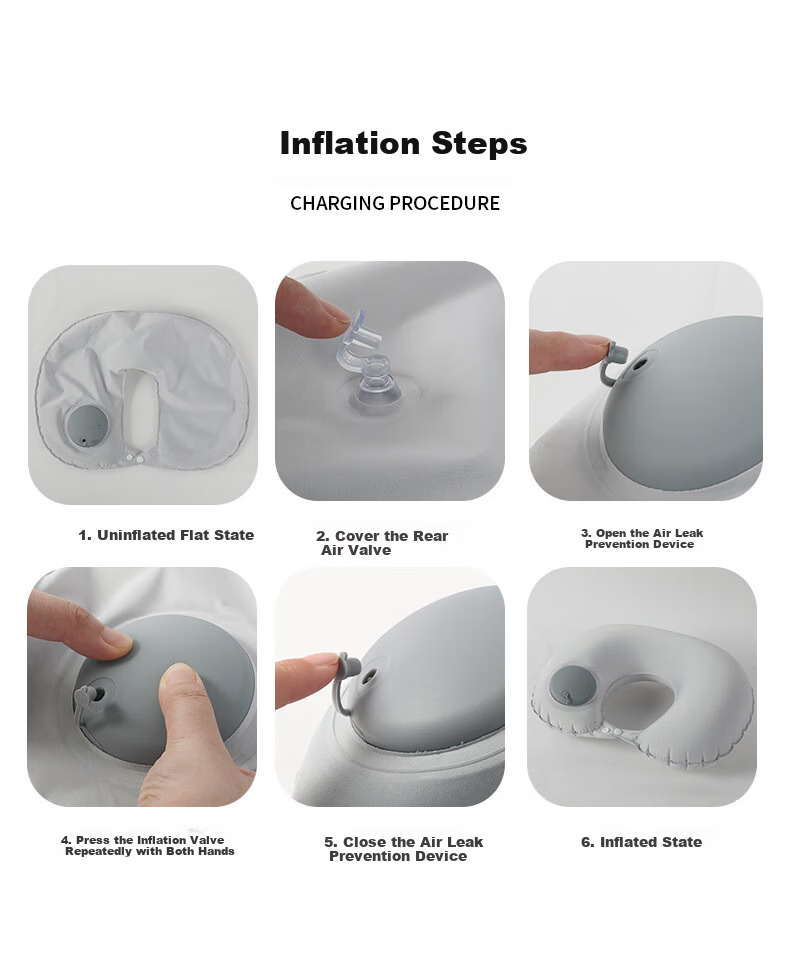 Inflation Steps

CHARGING PROCEDURE

1. Uninflated Flat State

2. Cover the Rear Air Valve

3. Open the Air Leak Prevention Device

4. Press the Inflation Valve Repeatedly with Both Hands

5. Close the Air Leak Prevention Device

6. Inflated State