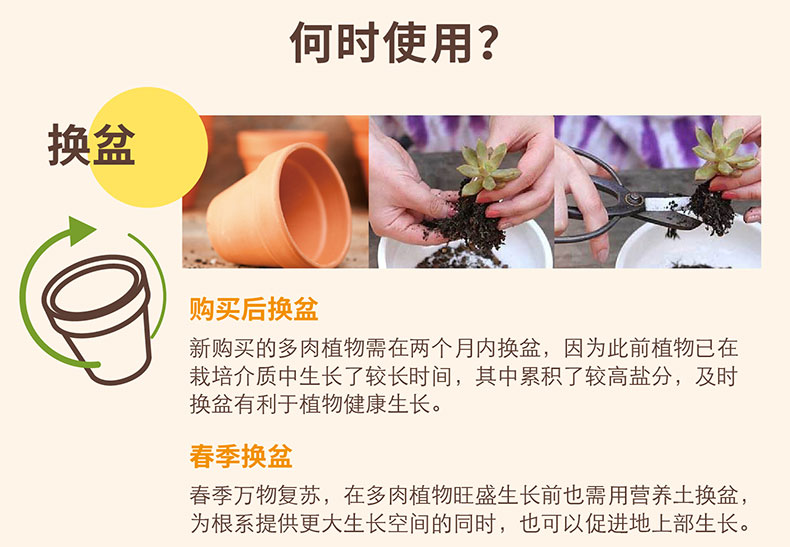 何时使用?

换盆

购买后换盆

新购买的多肉植物需在两个月内换盆，因为此前植物已在栽培介质中生长了较长时间，其中累积了较高盐分，及时换盆有利于植物健康生长。

春季换盆

春季万物复苏，在多肉植物旺盛生长前也需用营养土换盆，为根系提供更大生长空间的同时，也可以促进地上部生长。