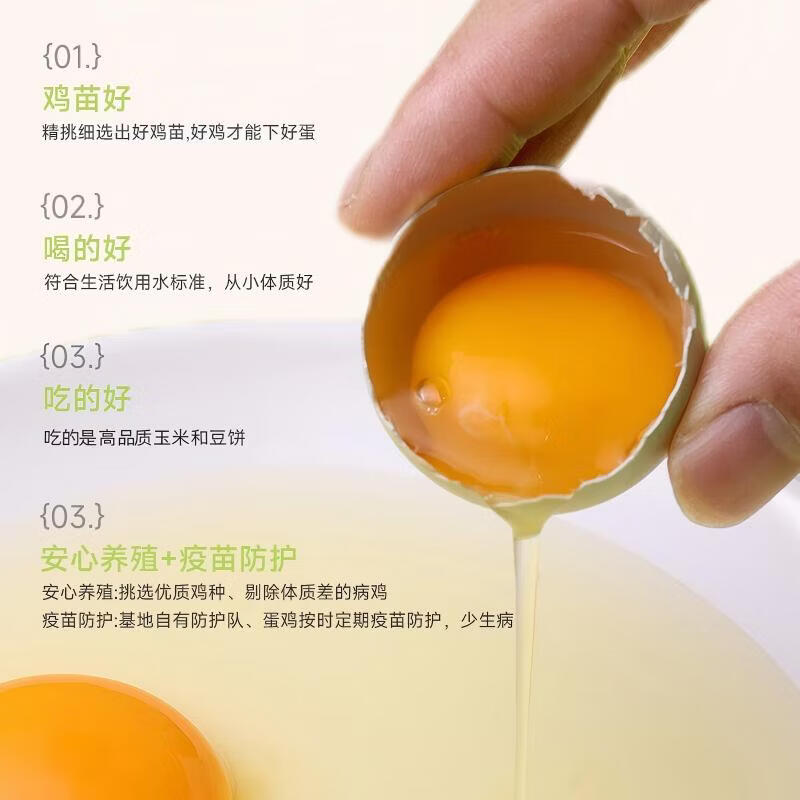 {01.}
鸡苗好
精挑细选出好鸡苗,好鸡才能下好蛋

{02.}
喝的好
符合生活饮用水标准，从小体质好

{03.}
吃的好
吃的是高品质玉米和豆饼

{03.}
安心养殖+疫苗防护
安心养殖:挑选优质鸡种、剔除体质差的病鸡
疫苗防护:基地自有防护队、蛋鸡按时定期疫苗防护，少生病