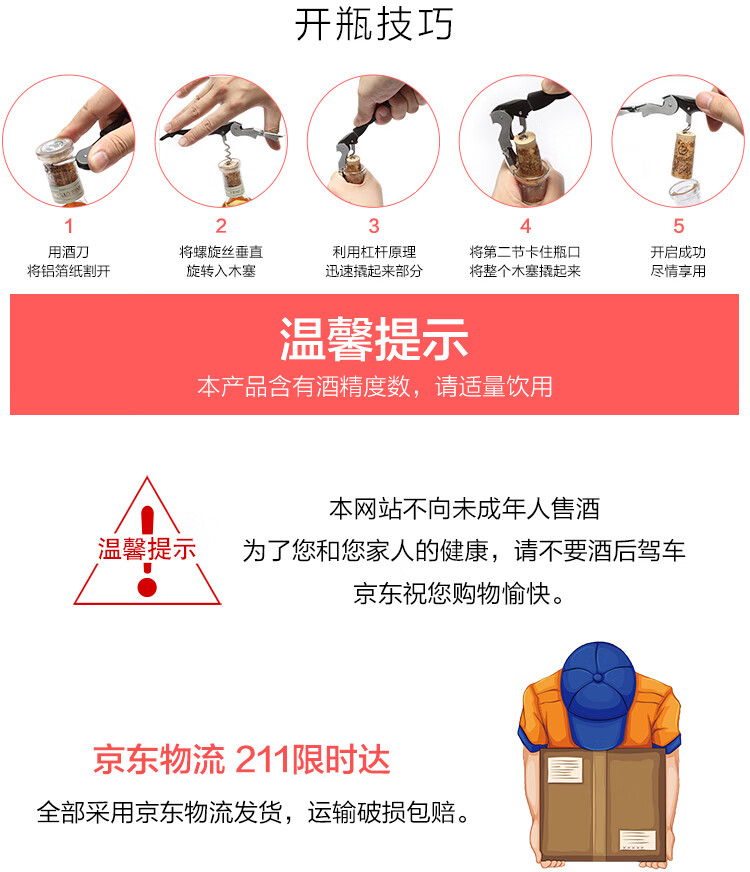 开瓶技巧

1
用酒刀
将铝箔纸割开

2
将螺旋丝垂直
旋转入木塞

3
利用杠杆原理
迅速撬起来部分

4
将第二节卡住瓶口
将整个木塞撬起来

5
开启成功
尽情享用

温馨提示
本产品含有酒精度数，请适量饮用

温馨提示

本网站不向未成年人售酒
为了您和您家人的健康，请不要酒后驾车
京东祝您购物愉快。

京东物流 211限时达
全部采用京东物流发货，运输破损包赔。