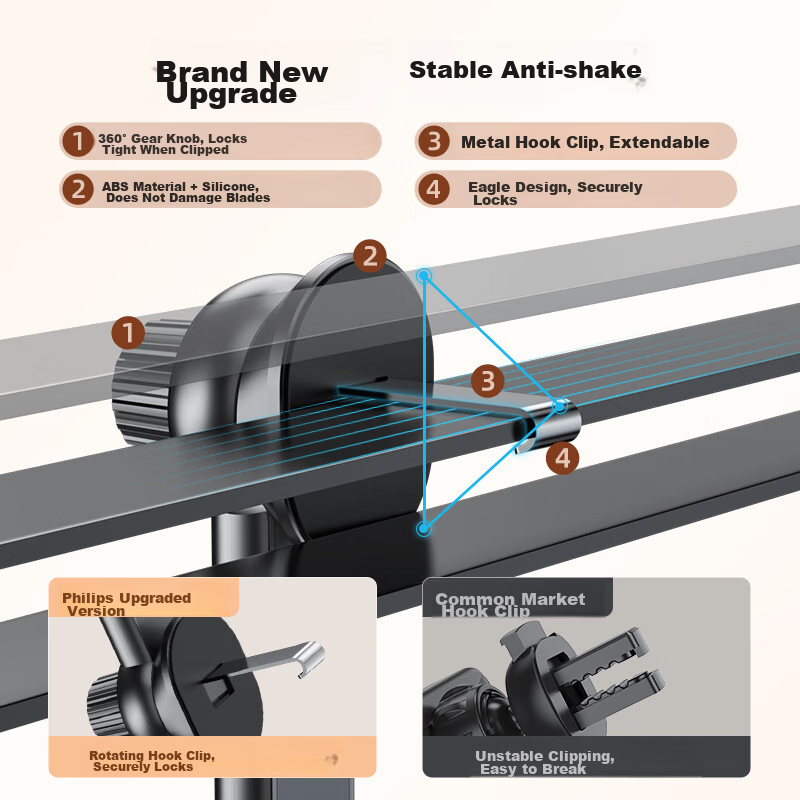 Brand New Upgrade

Stable Anti-shake

1 360° Gear Knob, Locks Tight When Clipped

2 ABS Material + Silicone, Does Not Damage Blades

3 Metal Hook Clip, Extendable

4 Eagle Design, Securely Locks

2

1

3

4

Philips Upgraded Version

Rotating Hook Clip, Securely Locks

Common Market Hook Clip

Unstable Clipping, Easy to Break