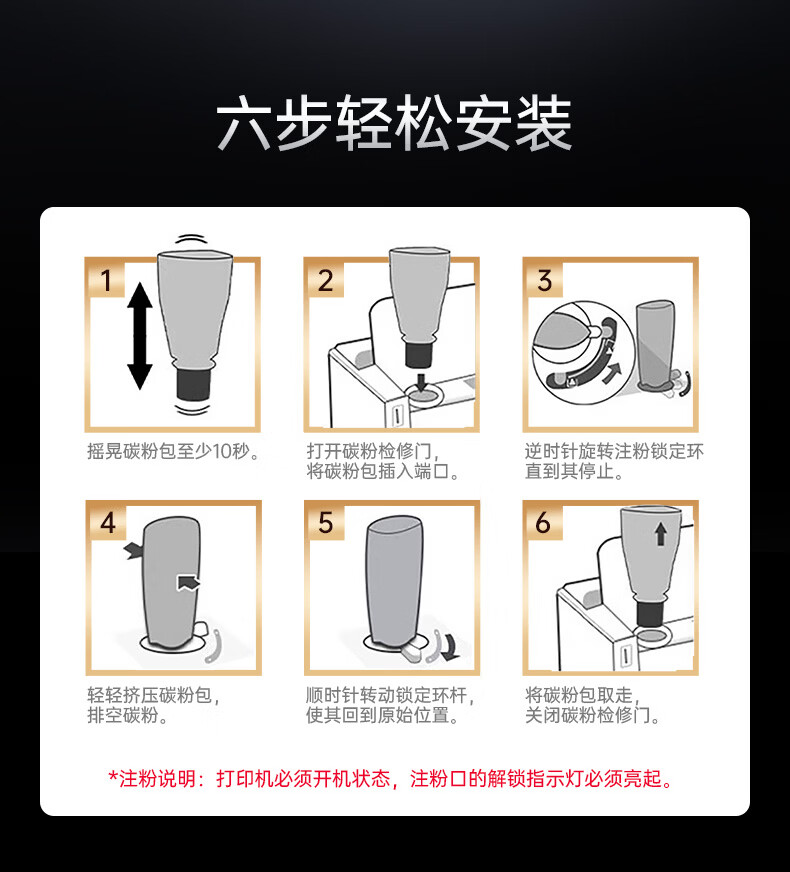 六步轻松安装

1

摇晃碳粉包至少10秒。

2

打开碳粉检修门，将碳粉包插入端口。

3

逆时针旋转注粉锁定环直到其停止。

4

轻轻挤压碳粉包，排空碳粉。

5

顺时针转动锁定环杆，使其回到原始位置。

6

将碳粉包取走，关闭碳粉检修门。

*注粉说明：打印机必须开机状态，注粉口的解锁指示灯必须亮起。