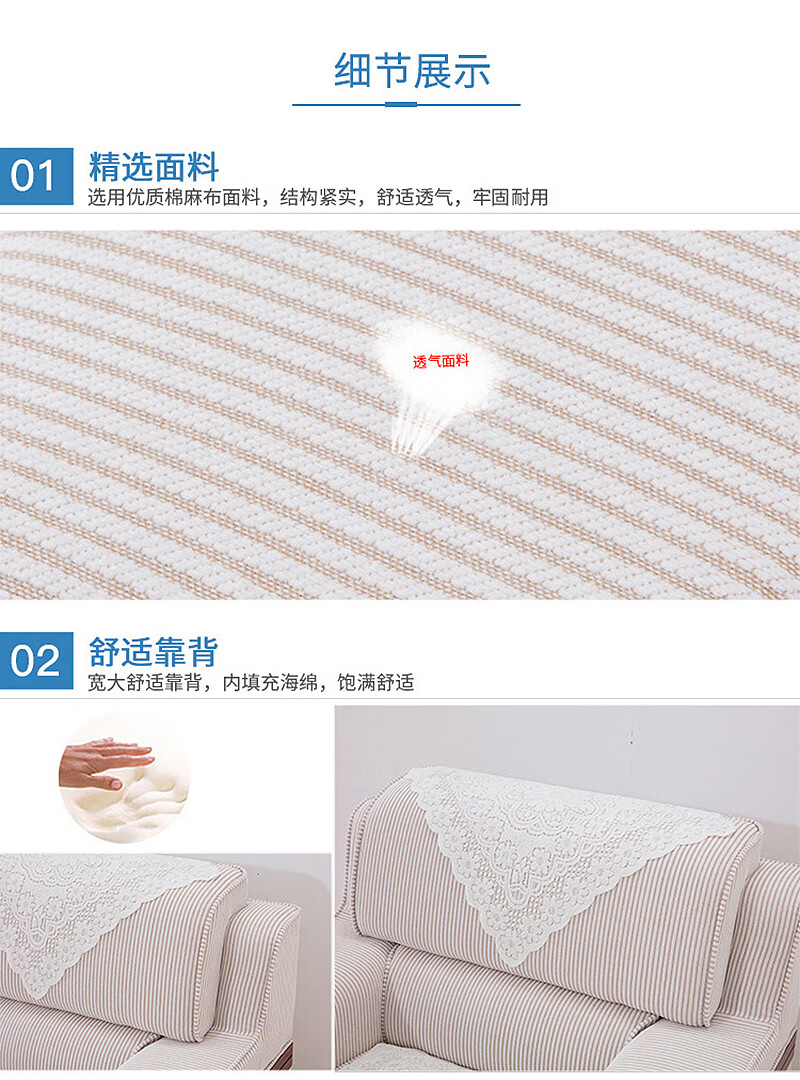 细节展示

01 精选面料
选用优质棉麻布面料，结构紧实，舒适透气，牢固耐用

透气面料

02 舒适靠背
宽大舒适靠背，内填充海绵，饱满舒适