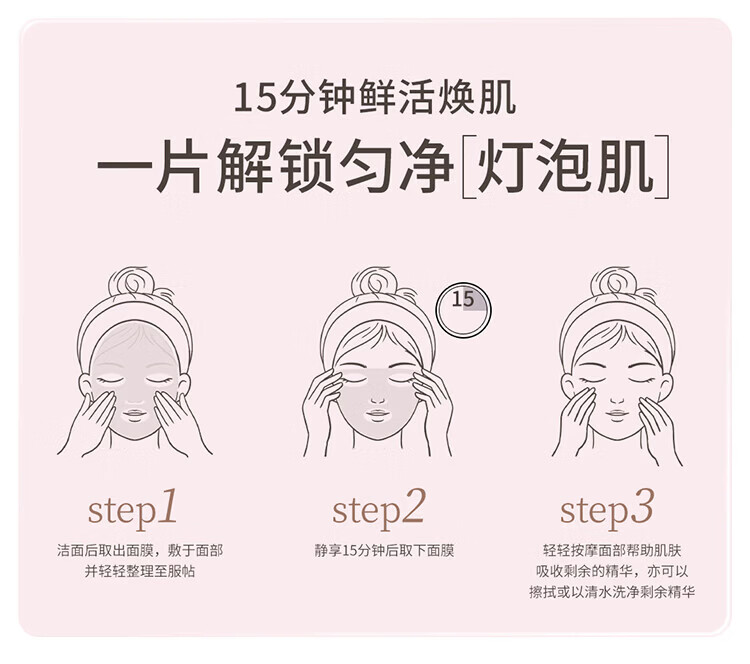 15分钟鲜活焕肌

一片解锁匀净[灯泡肌]

15

step1

洁面后取出面膜，敷于面部并轻轻整理至服帖

step2

静享15分钟后取下面膜

step3

轻轻按摩面部帮助肌肤吸收剩余的精华，亦可以擦拭或以清水洗净剩余精华