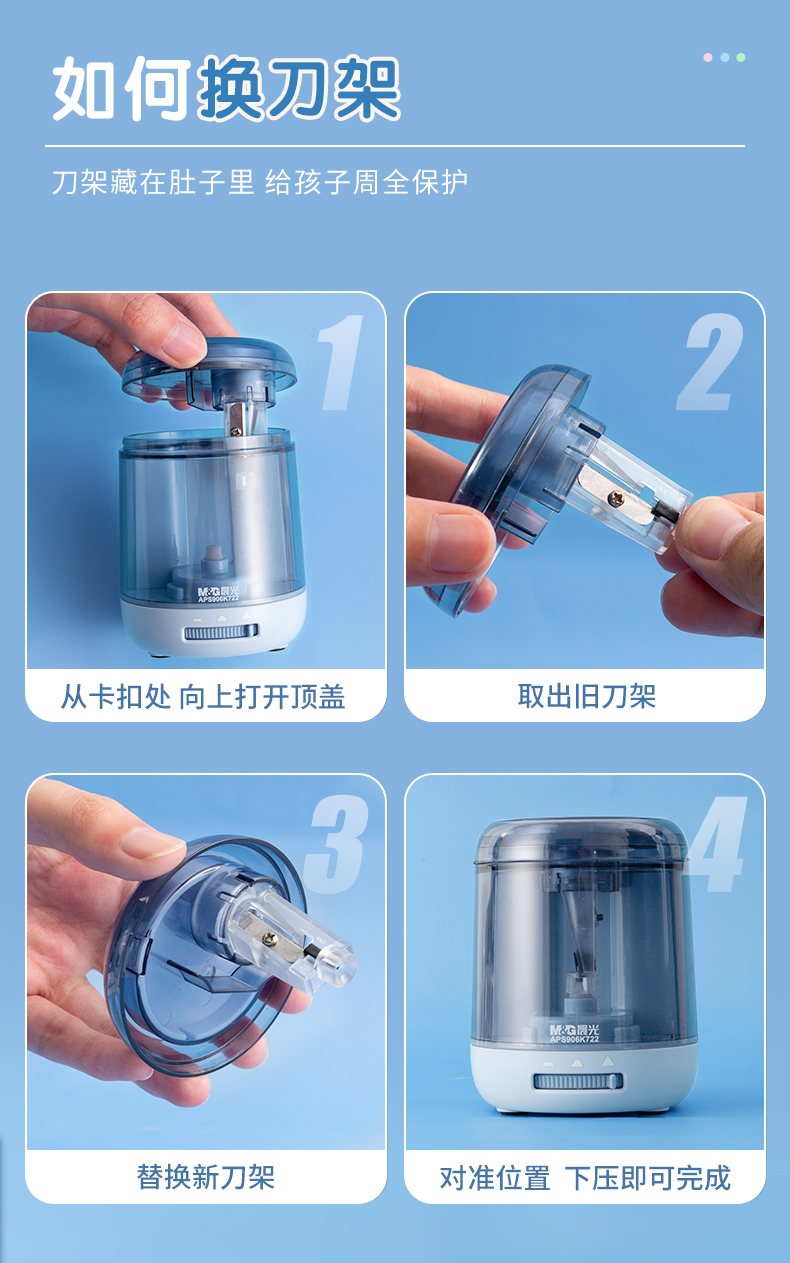 如何换刀架

刀架藏在肚子里 给孩子周全保护

1

M&G晨光
APS906K722

从卡扣处 向上打开顶盖

2

取出旧刀架

3

替换新刀架

4

M&G晨光
APS906K722

对准位置 下压即可完成