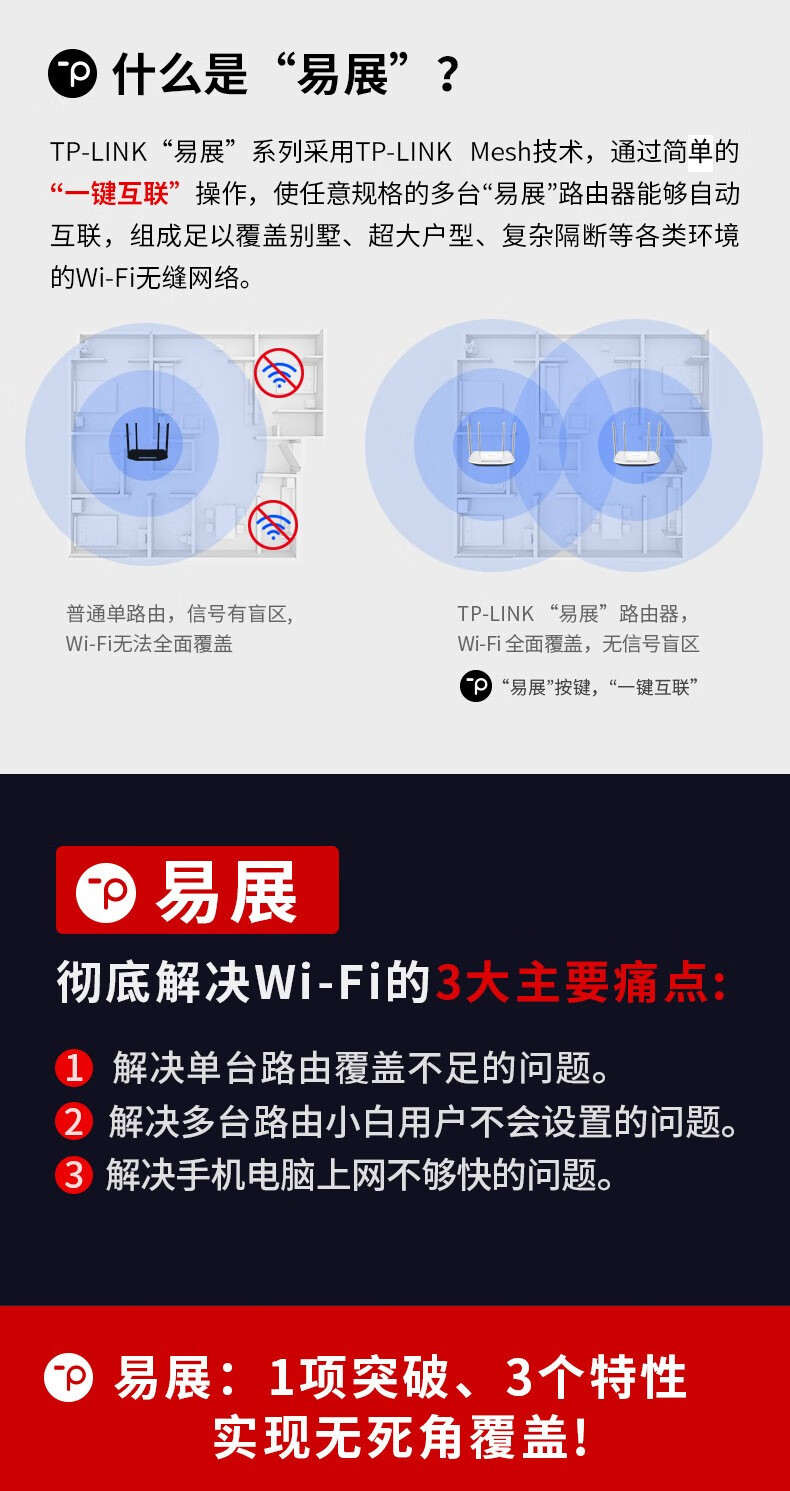 什么是“易展”？

TP-LINK“易展”系列采用TP-LINK Mesh技术，通过简单的“一键互联”操作，使任意规格的多台“易展”路由器能够自动互联，组成足以覆盖别墅、超大户型、复杂隔断等各类环境的Wi-Fi无缝网络。

普通单路由，信号有盲区，
Wi-Fi无法全面覆盖

TP-LINK “易展”路由器，
Wi-Fi 全面覆盖，无信号盲区
“易展”按键，“一键互联”

易展

彻底解决Wi-Fi的3大主要痛点：

1 解决单台路由覆盖不足的问题。
2 解决多台路由小白用户不会设置的问题。
3 解决手机电脑上网不够快的问题。

易展：1项突破、3个特性
实现无死角覆盖！