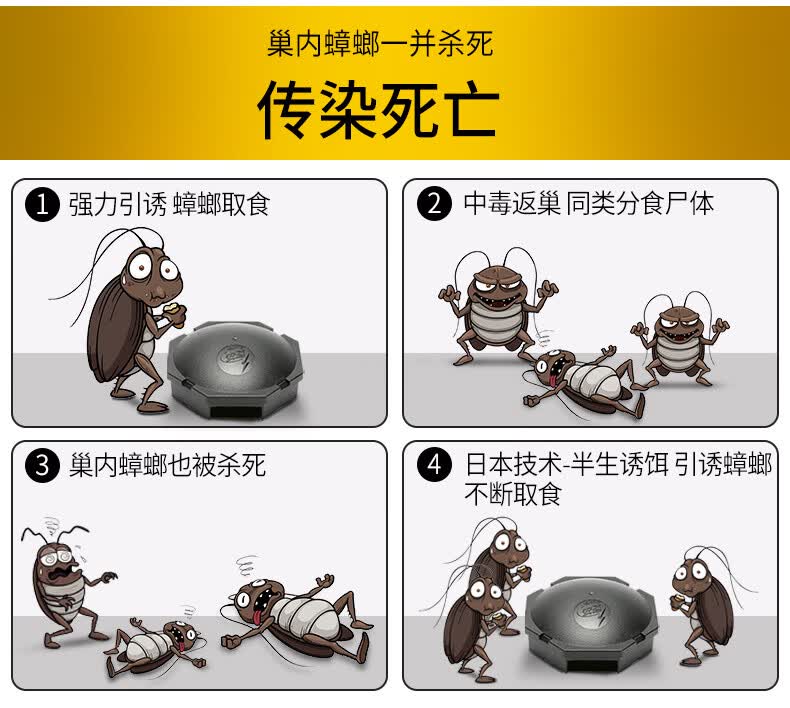 巢内蟑螂一并杀死

传染死亡

1 强力引诱 蟑螂取食

2 中毒返巢 同类分食尸体

3 巢内蟑螂也被杀死

4 日本技术-半生诱饵 引诱蟑螂不断取食