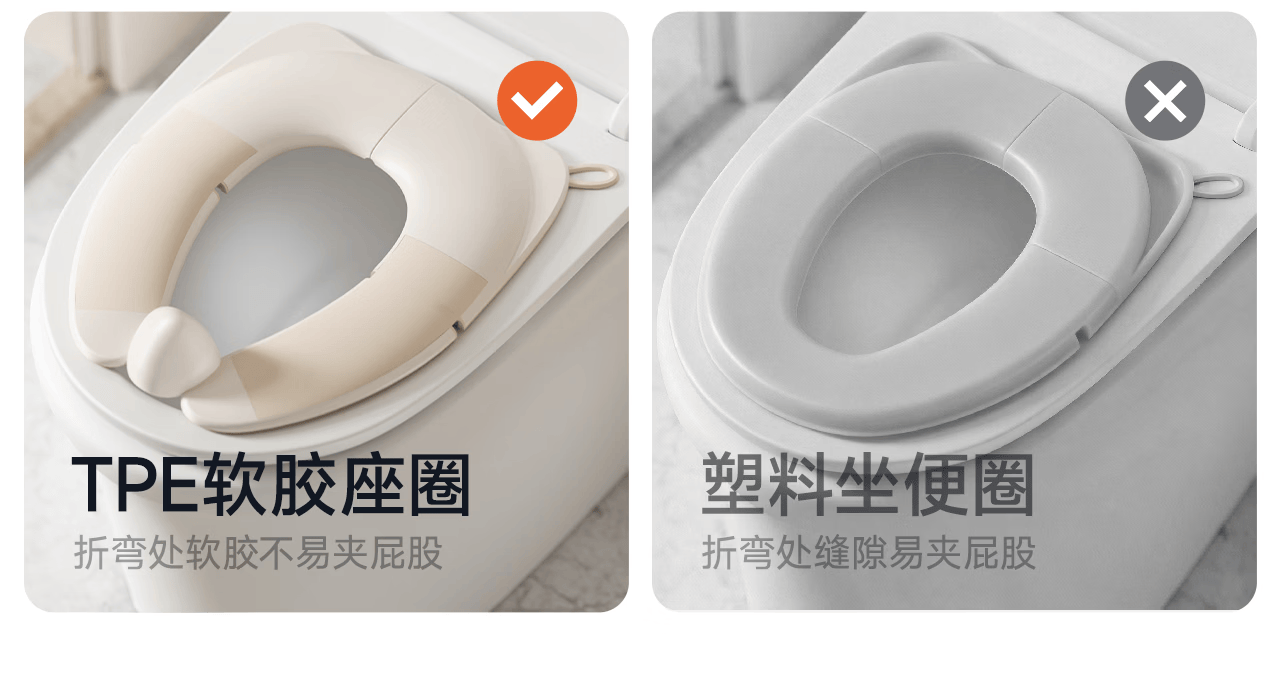 TPE软胶座圈
折弯处软胶不易夹屁股

塑料坐便圈
折弯处缝隙易夹屁股