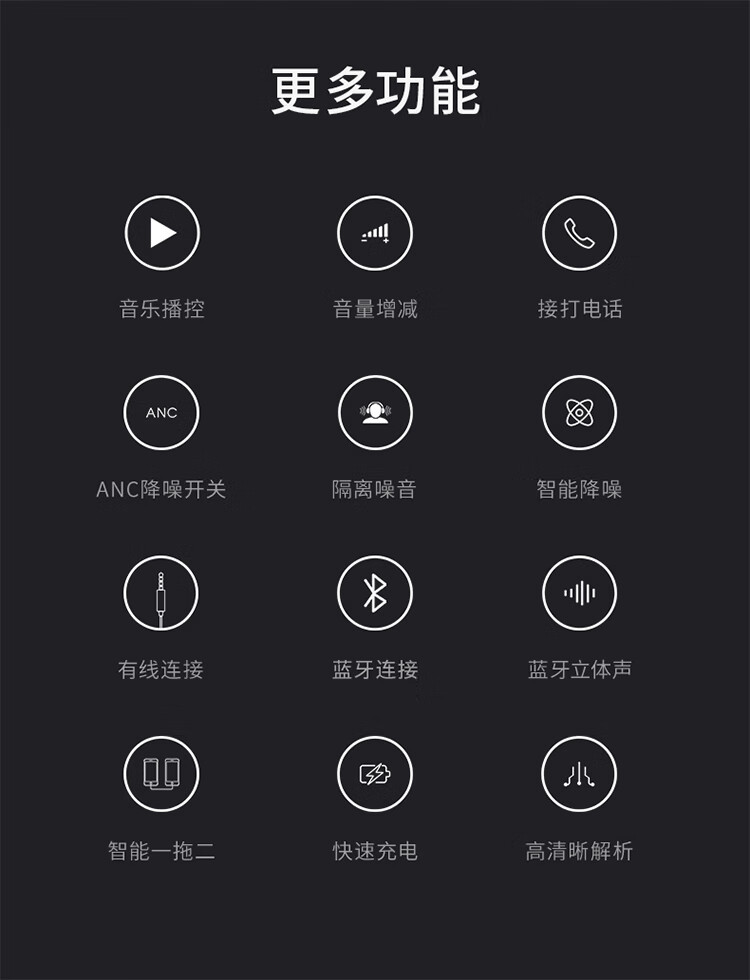 更多功能

音乐播控

音量增减

接打电话

ANC

ANC降噪开关

隔离噪音

智能降噪

有线连接

蓝牙连接

蓝牙立体声

智能一拖二

快速充电

高清晰解析