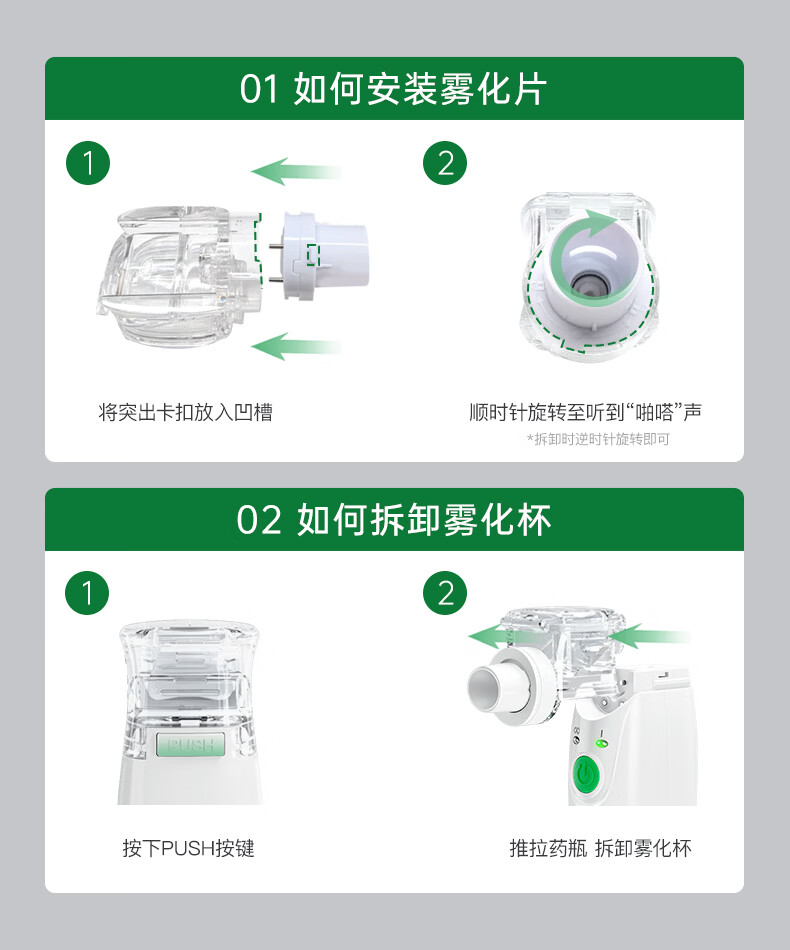 01 如何安装雾化片

1

将突出卡扣放入凹槽

2

顺时针旋转至听到“啪嗒”声

*拆卸时逆时针旋转即可

02 如何拆卸雾化杯

1

PUSH

按下PUSH按键

2

推拉药瓶 拆卸雾化杯