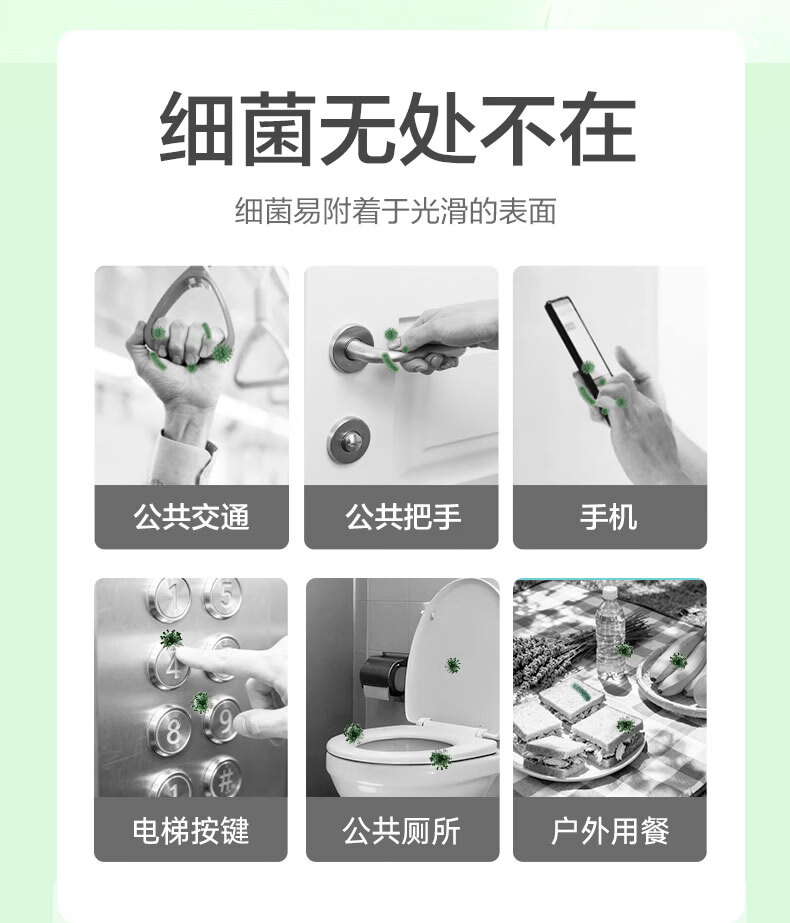 细菌无处不在

细菌易附着于光滑的表面

公共交通

公共把手

手机

1 5

4

8 9

#

电梯按键

公共厕所

户外用餐