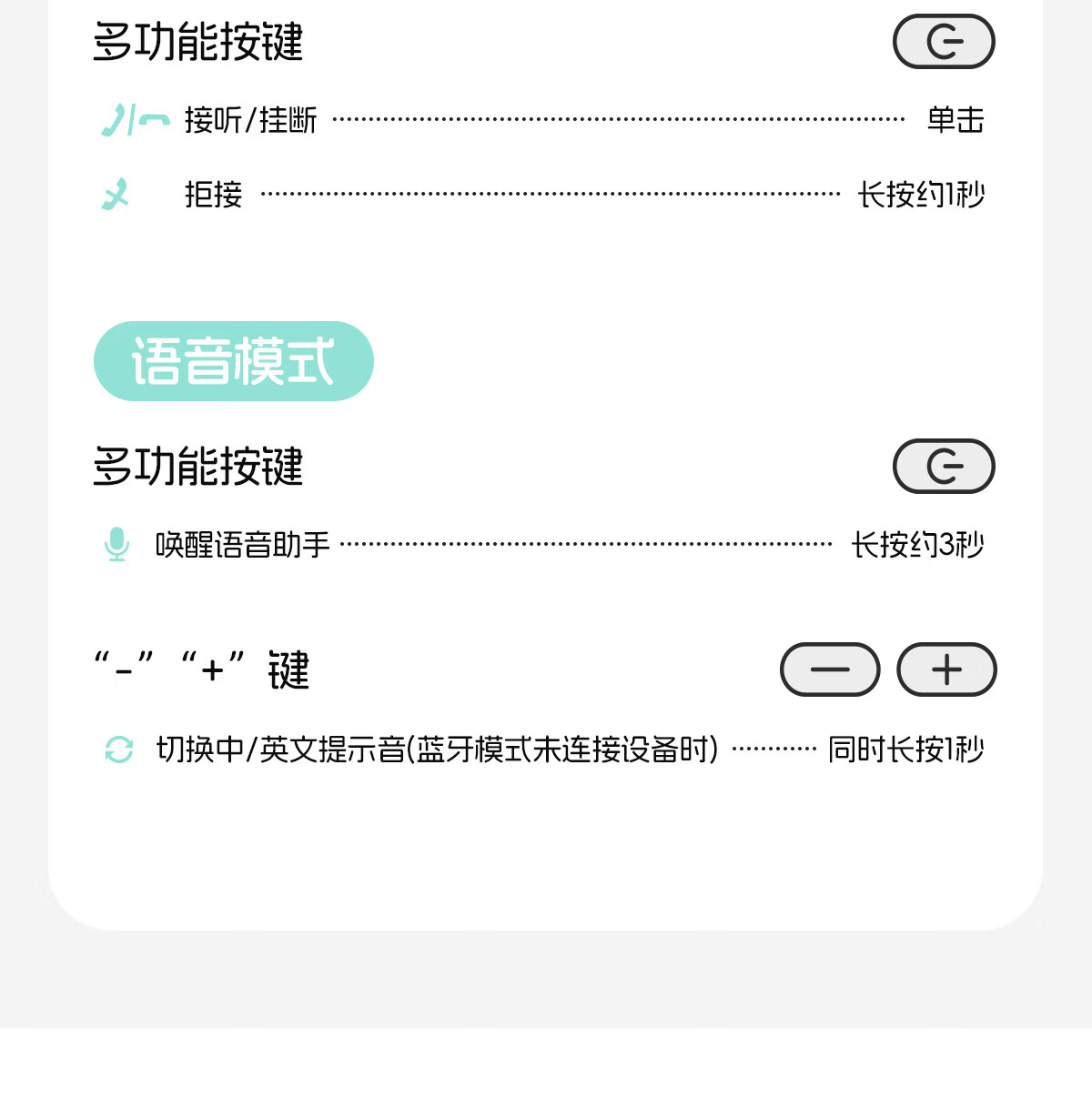 多功能按键

接听/挂断 单击

拒接 长按约1秒

语音模式

多功能按键

唤醒语音助手 长按约3秒

“-”“+”键

切换中/英文提示音(蓝牙模式未连接设备时) 同时长按1秒