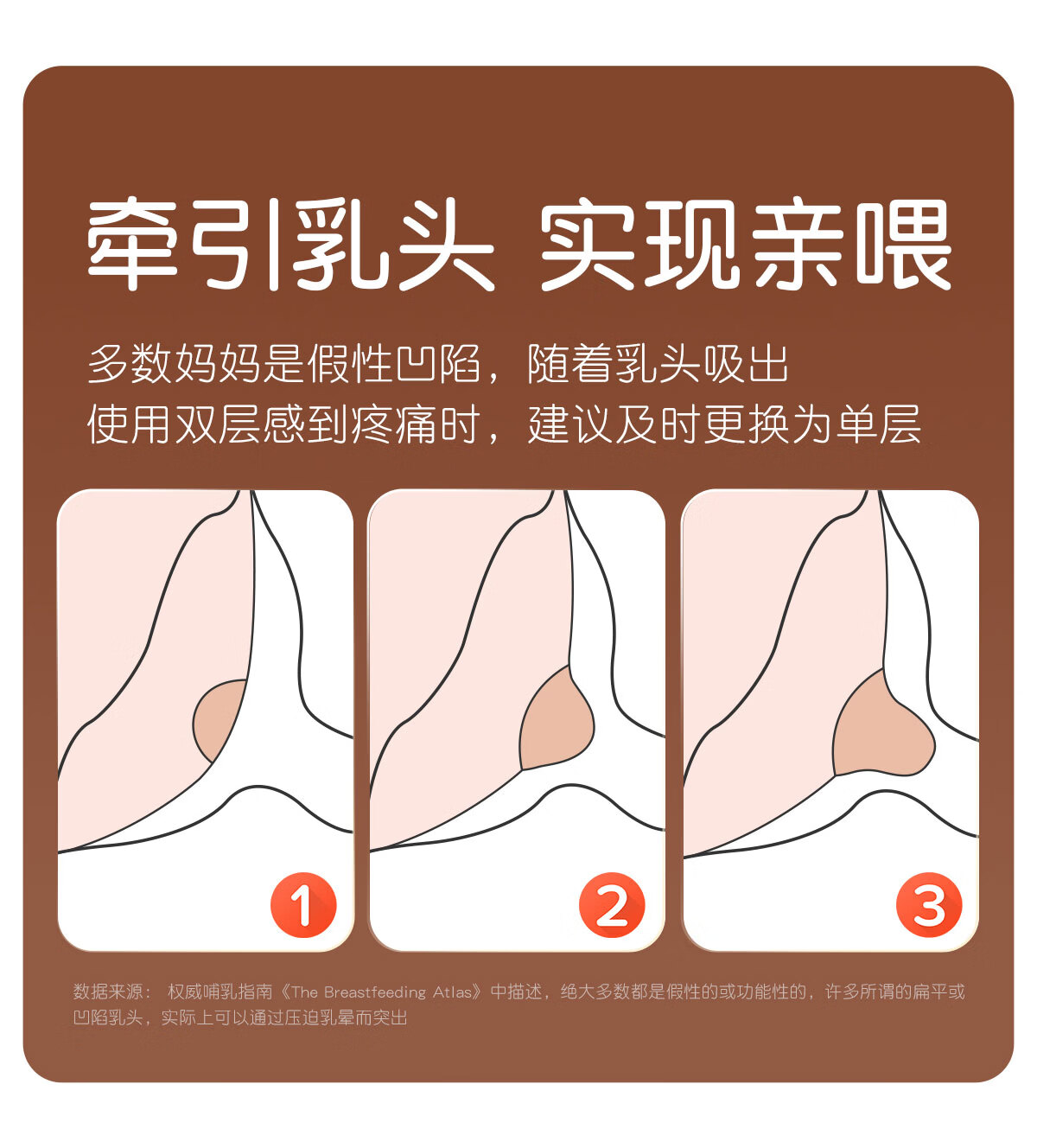 牵引乳头 实现亲喂

多数妈妈是假性凹陷，随着乳头吸出
使用双层感到疼痛时，建议及时更换为单层

1

2

3

数据来源： 权威哺乳指南《The Breastfeeding Atlas》中描述，绝大多数都是假性的或功能性的，许多所谓的扁平或凹陷乳头，实际上可以通过压迫乳晕而突出