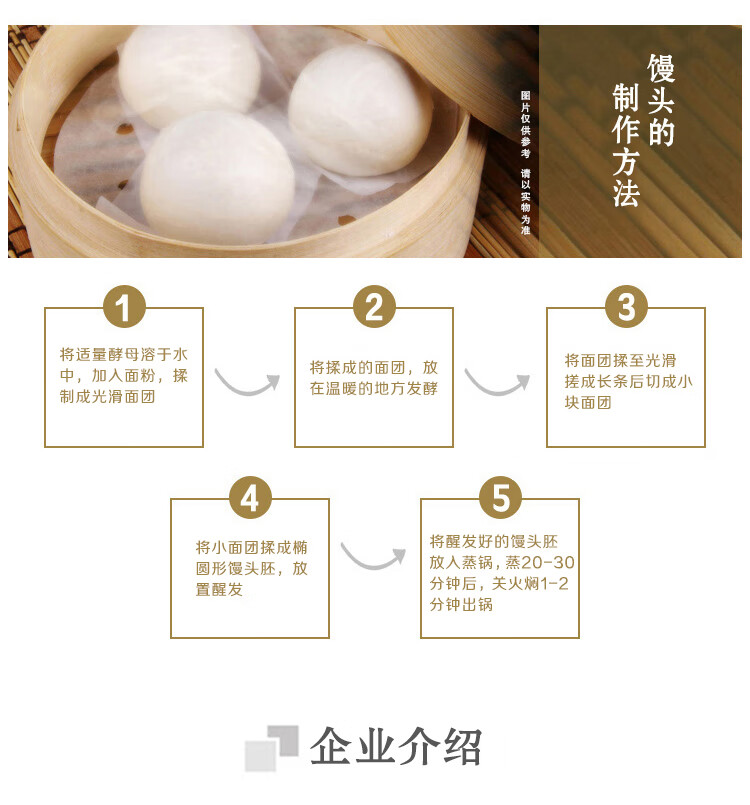 馒头的制作方法

图片仅供参考 请以实物为准

1
将适量酵母溶于水中，加入面粉，揉制成光滑面团

2
将揉成的面团，放在温暖的地方发酵

3
将面团揉至光滑搓成长条后切成小块面团

4
将小面团揉成椭圆形馒头胚，放置醒发

5
将醒发好的馒头胚放入蒸锅，蒸20-30分钟后，关火焖1-2分钟出锅

企业介绍