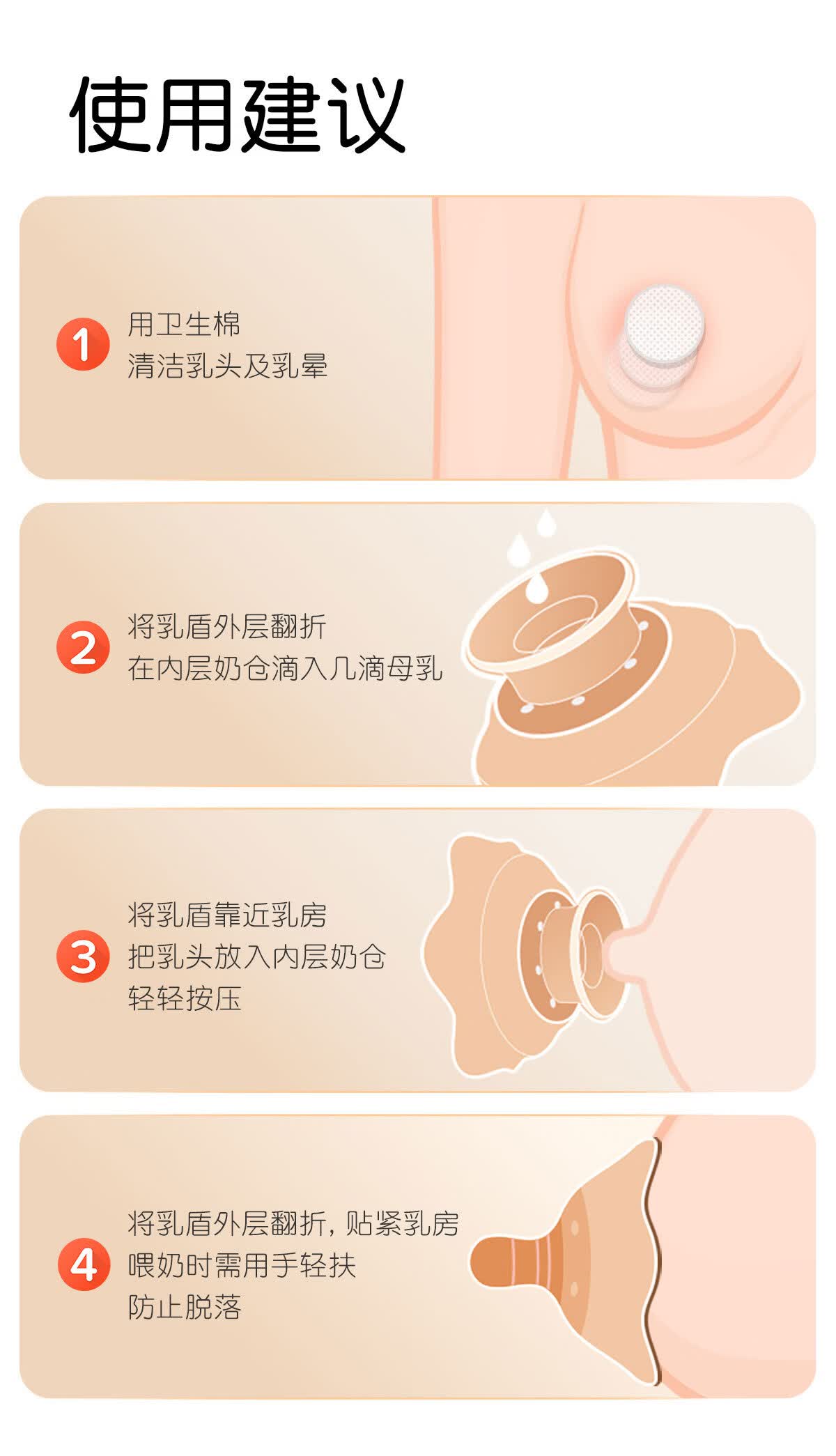 使用建议

1 用卫生棉
清洁乳头及乳晕

2 将乳盾外层翻折
在内层奶仓滴入几滴母乳

3 将乳盾靠近乳房
把乳头放入内层奶仓
轻轻按压

4 将乳盾外层翻折，贴紧乳房
喂奶时需用手轻扶
防止脱落