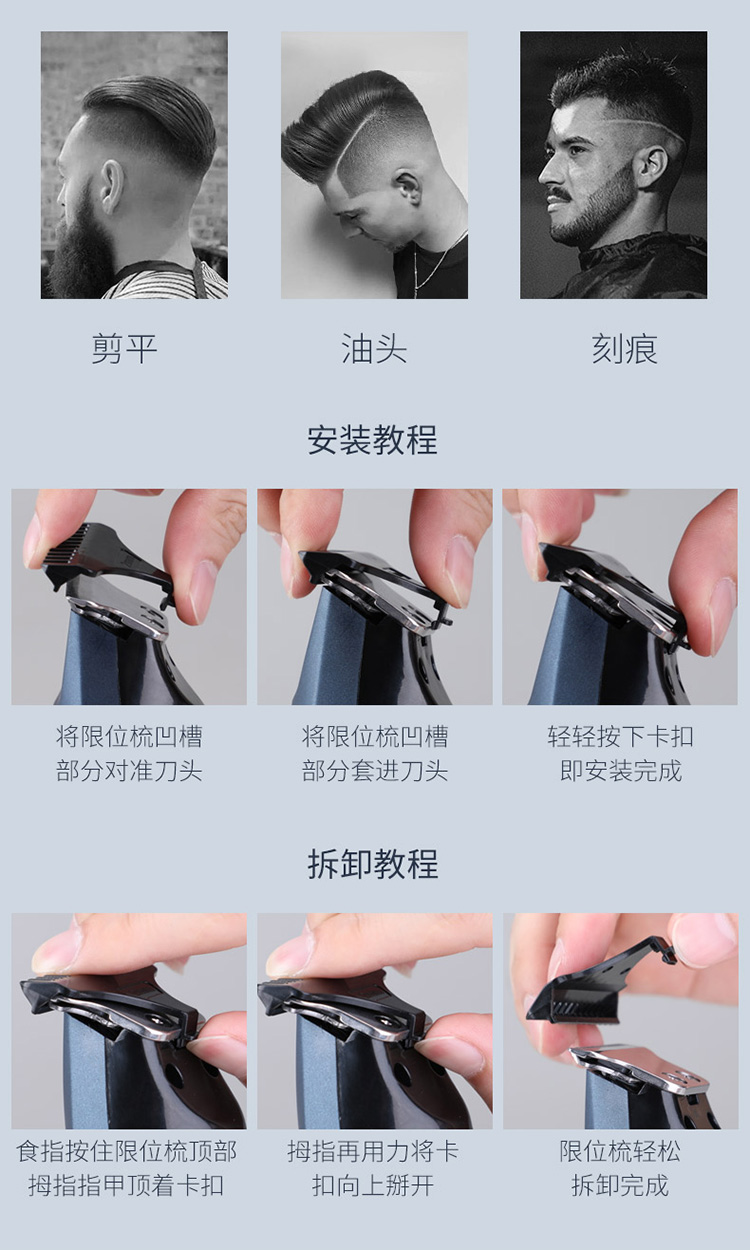 剪平

油头

刻痕

安装教程

将限位梳凹槽部分对准刀头

将限位梳凹槽部分套进刀头

轻轻按下卡扣即安装完成

拆卸教程

食指按住限位梳顶部拇指指甲顶着卡扣

拇指再用力将卡扣向上掰开

限位梳轻松拆卸完成