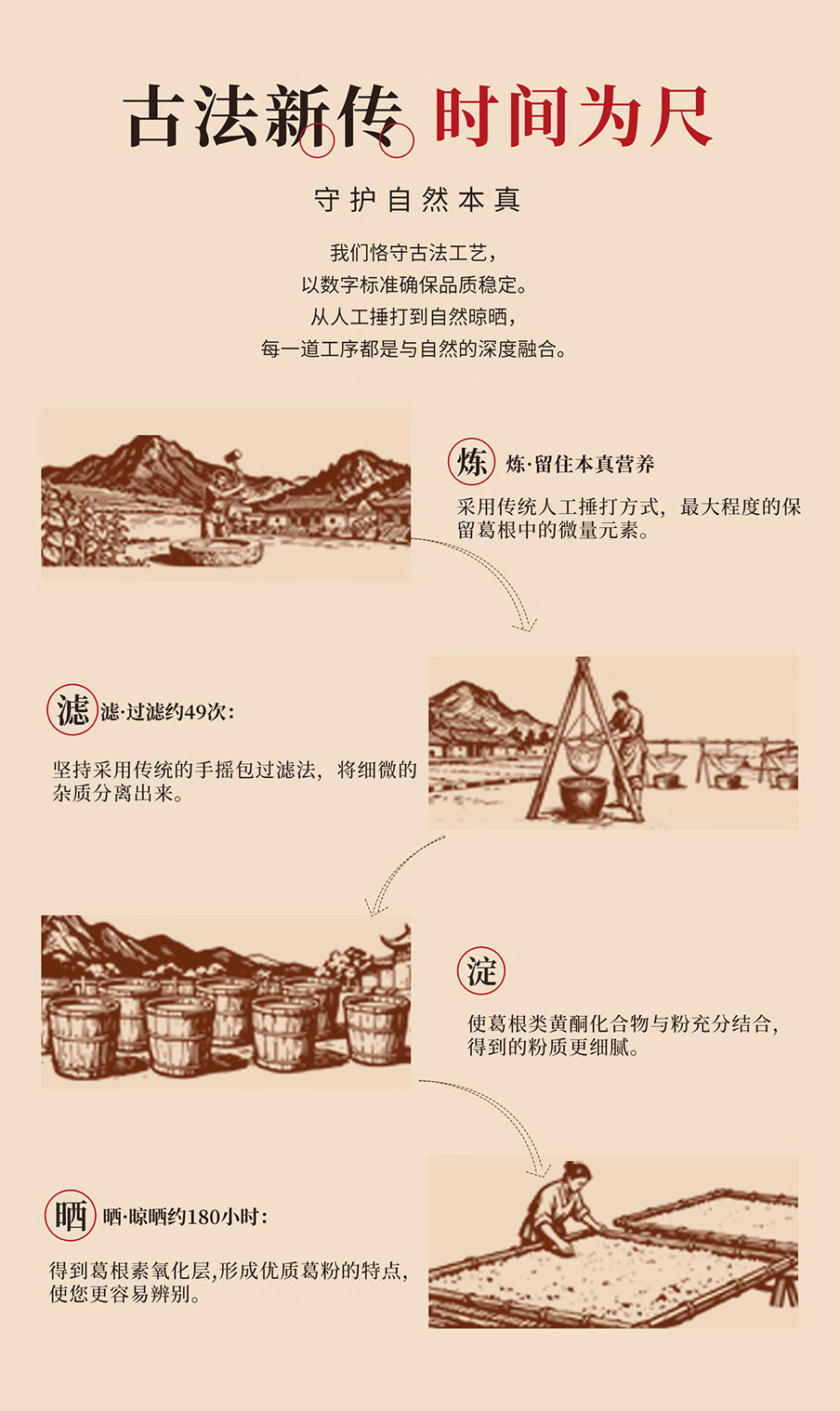 古法新传 时间为尺

守护自然本真

我们恪守古法工艺，
以数字标准确保品质稳定。
从人工捶打到自然晾晒，
每一道工序都是与自然的深度融合。

炼 炼·留住本真营养

采用传统人工捶打方式，最大程度的保留葛根中的微量元素。

滤 滤·过滤约49次：

坚持采用传统的手摇包过滤法，将细微的杂质分离出来。

淀

使葛根类黄酮化合物与粉充分结合，得到的粉质更细腻。

晒 晒·晾晒约180小时：

得到葛根素氧化层,形成优质葛粉的特点,使您更容易辨别。