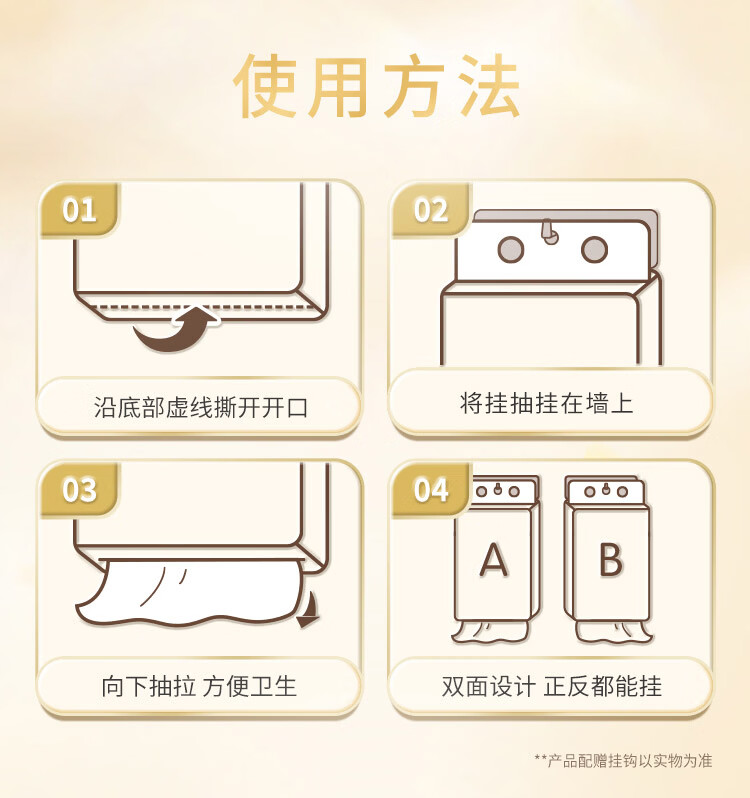 使用方法

01

沿底部虚线撕开开口

02

将挂抽挂在墙上

03

向下抽拉 方便卫生

04

A

B

双面设计 正反都能挂

**产品配赠挂钩以实物为准