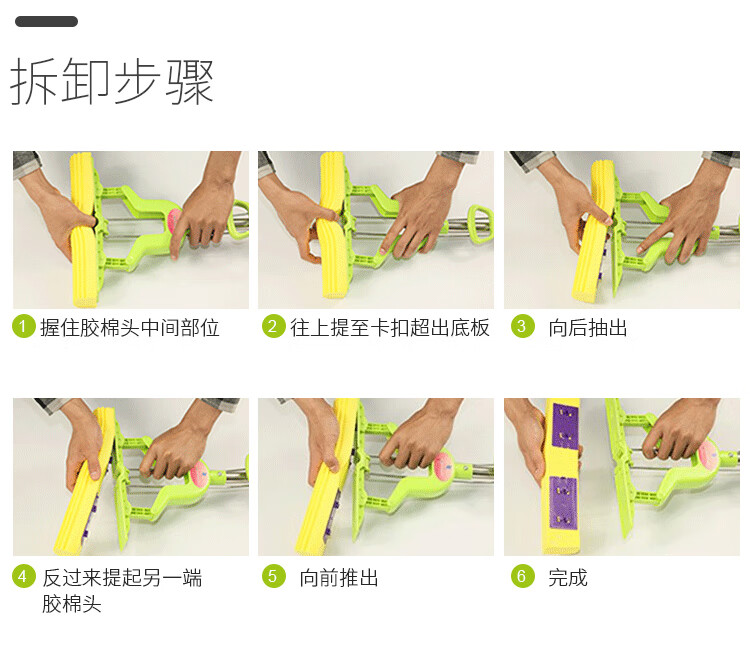 拆卸步骤

1 握住胶棉头中间部位

2 往上提至卡扣超出底板

3 向后抽出

4 反过来提起另一端胶棉头

5 向前推出

6 完成