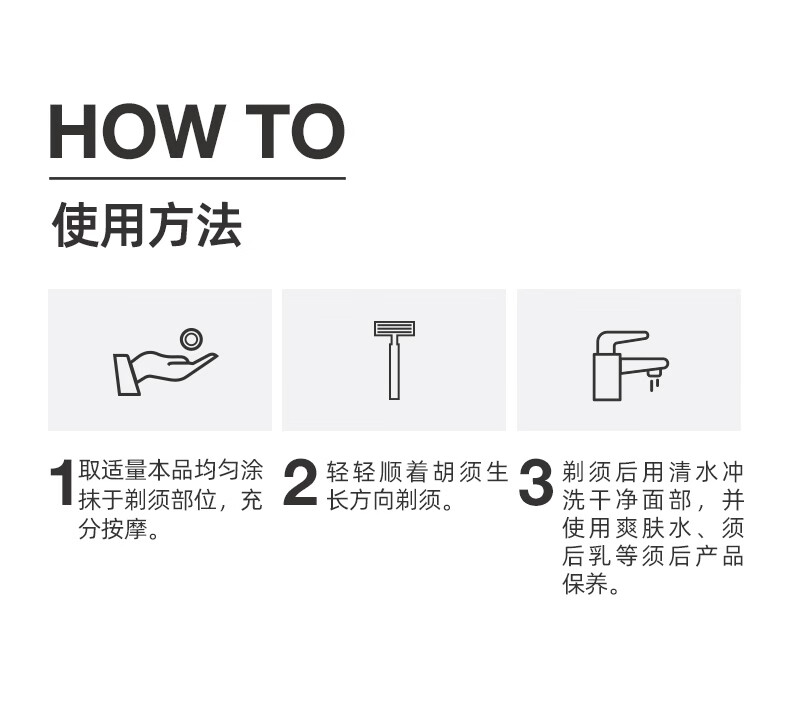 HOW TO

使用方法

1 取适量本品均匀涂抹于剃须部位，充分按摩。

2 轻轻顺着胡须生长方向剃须。

3 剃须后用清水冲洗干净面部，并使用爽肤水、须后乳等须后产品保养。