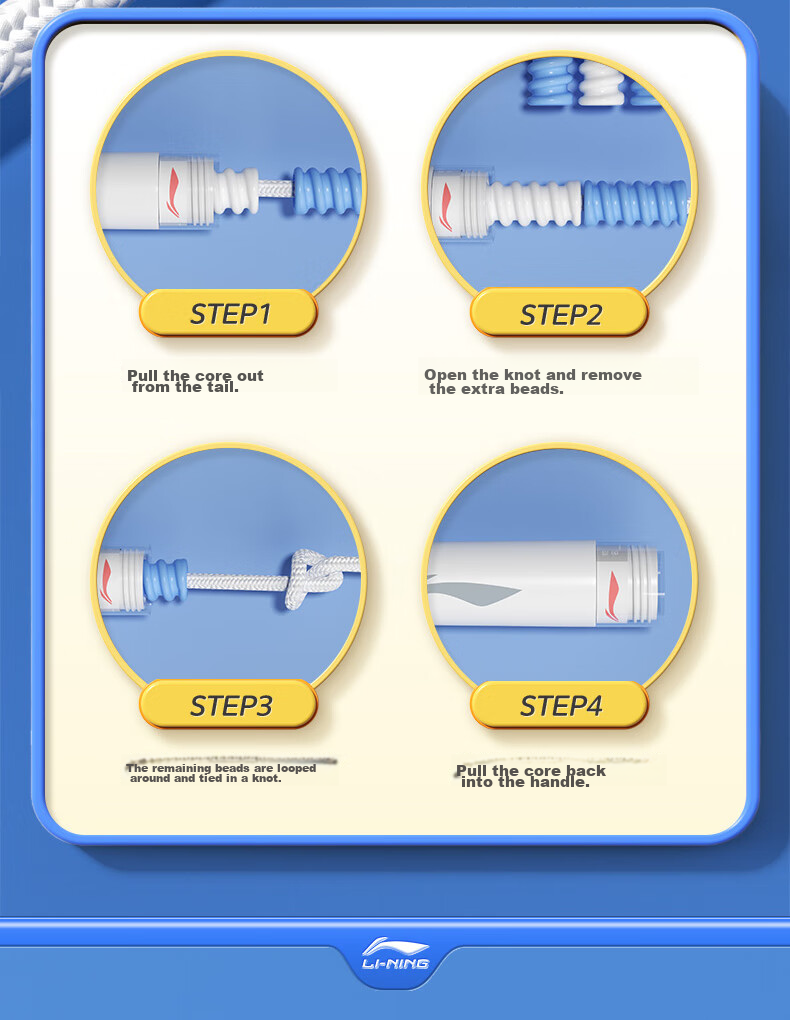 STEP1

Pull the core out from the tail.

STEP2

Open the knot and remove the extra beads.

STEP3

The remaining beads are looped around and tied in a knot.

STEP4

Pull the core back into the handle.

LI-NING