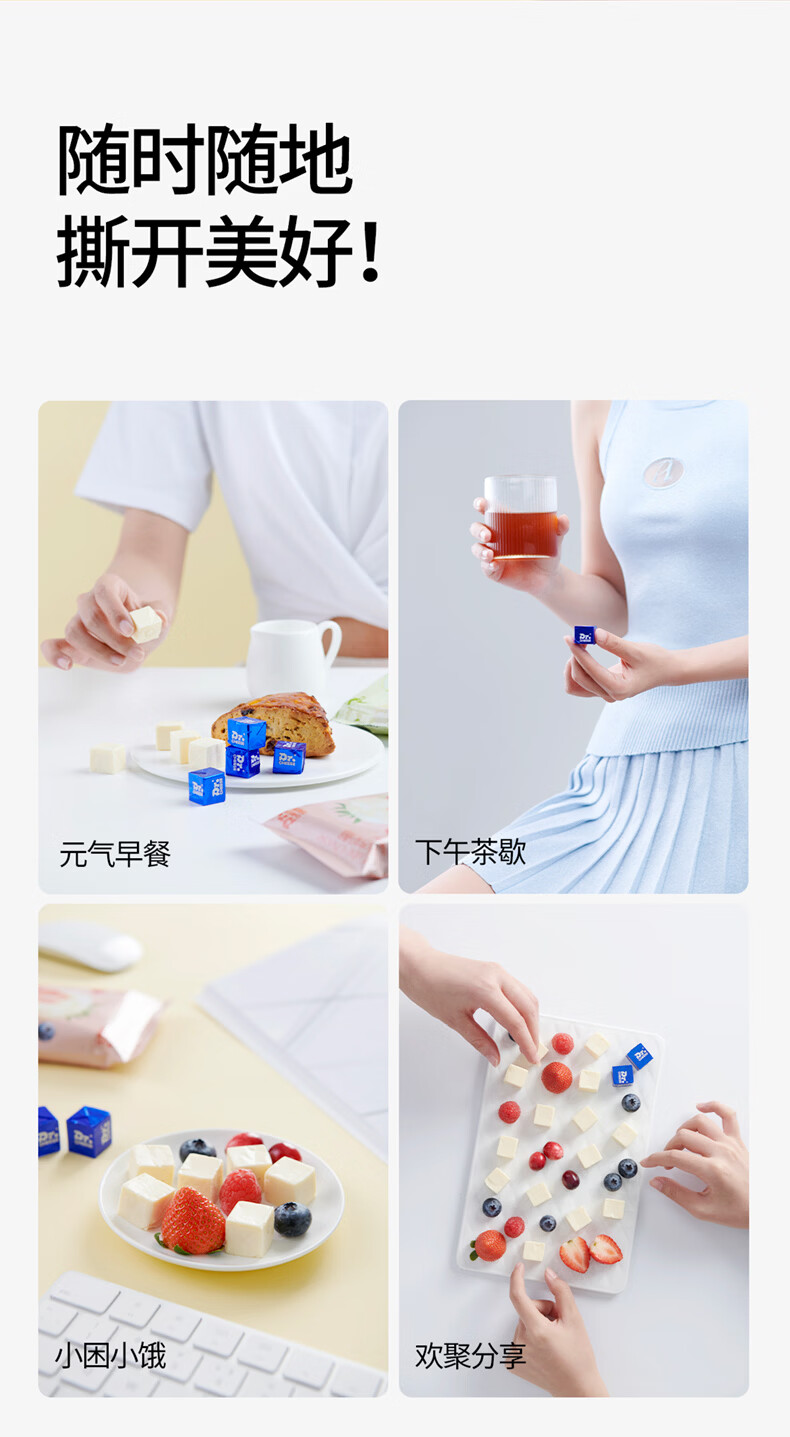 随时随地
撕开美好！

元气早餐

下午茶歇

小困小饿

欢聚分享