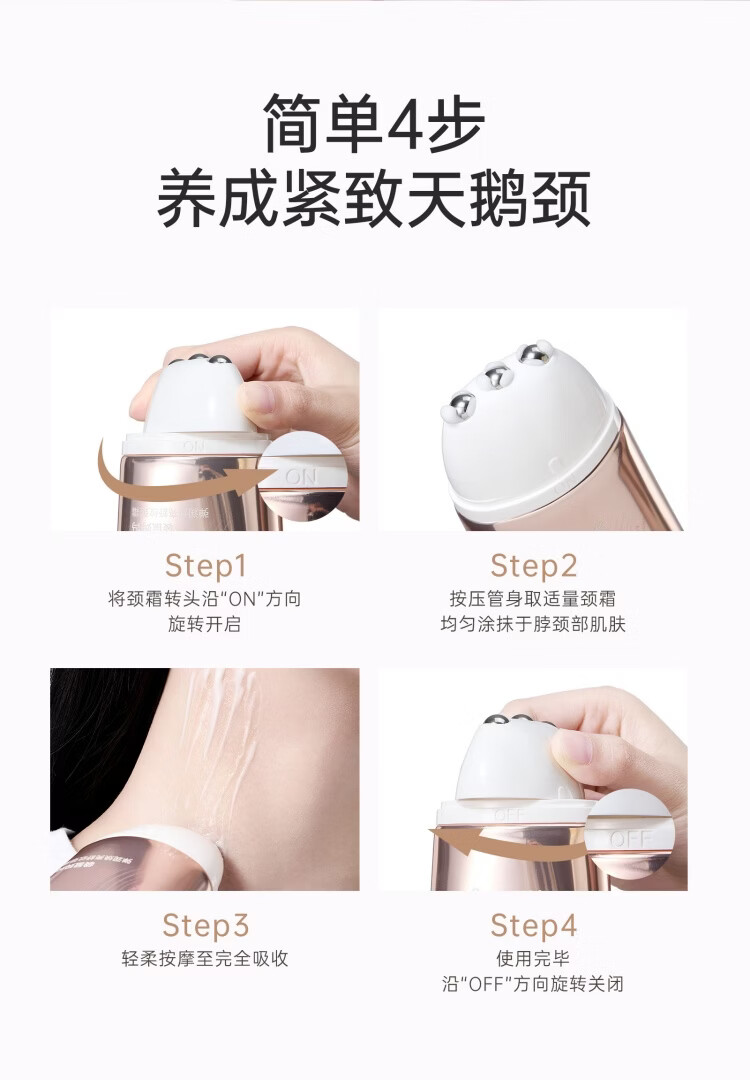 简单4步
养成紧致天鹅颈

ON

ON

Step1
将颈霜转头沿“ON”方向旋转开启

Step2
按压管身取适量颈霜
均匀涂抹于脖颈部肌肤

Step3
轻柔按摩至完全吸收

OFF

OFF

Step4
使用完毕
沿“OFF”方向旋转关闭