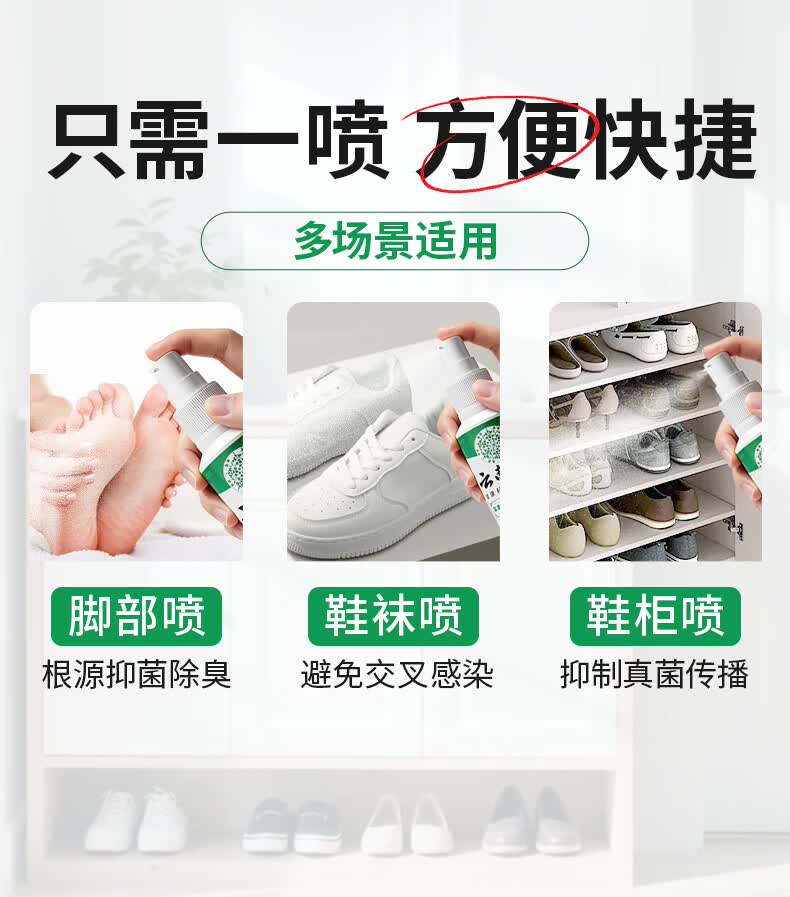 只需一喷 方便快捷

多场景适用

脚部喷
根源抑菌除臭

鞋袜喷
避免交叉感染

鞋柜喷
抑制真菌传播