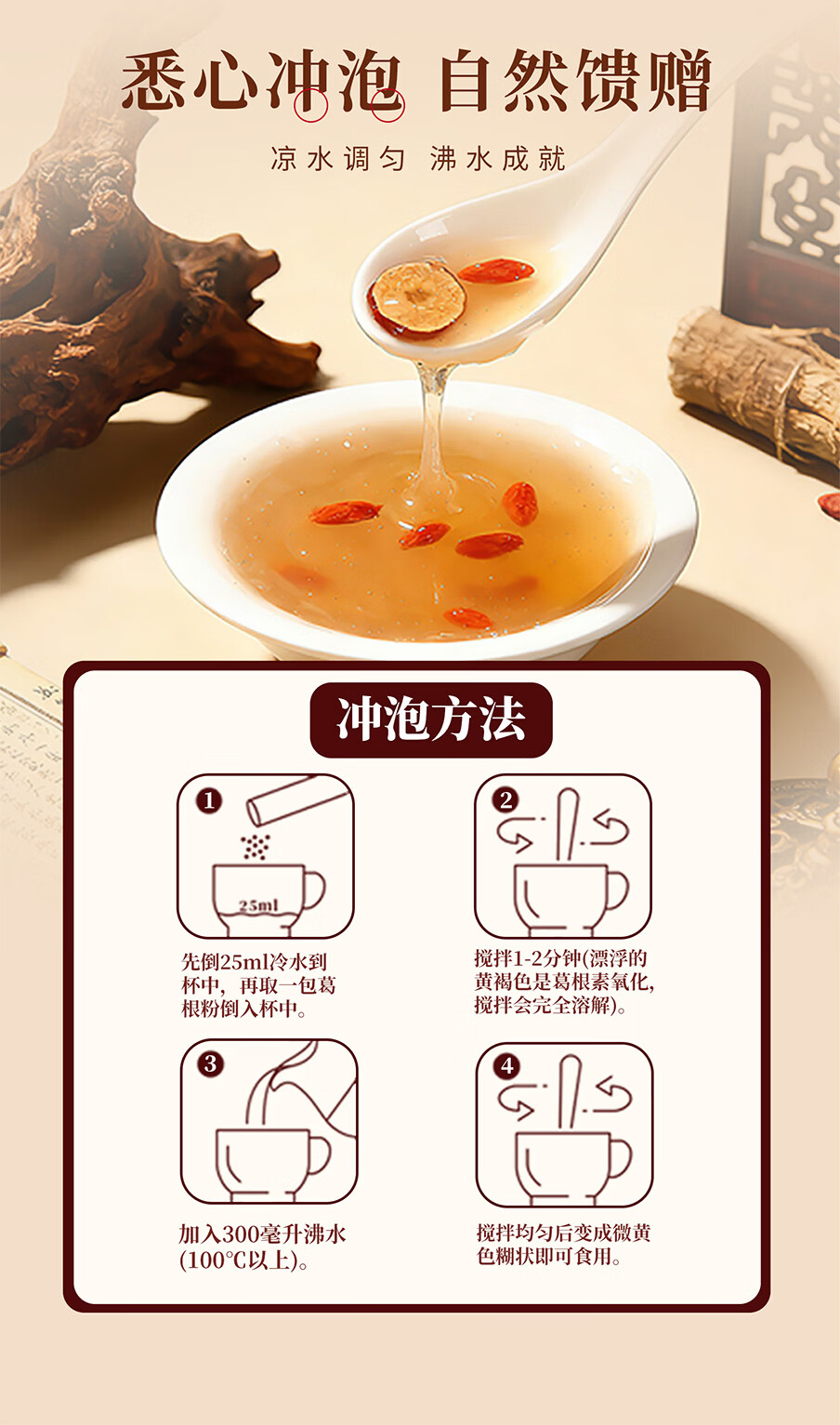 悉心冲泡 自然馈赠

凉水调匀 沸水成就

冲泡方法

1

25ml

先倒25ml冷水到杯中，再取一包葛根粉倒入杯中。

2

搅拌1-2分钟(漂浮的黄褐色是葛根素氧化，搅拌会完全溶解)。

3

加入300毫升沸水(100℃以上)。

4

搅拌均匀后变成微黄色糊状即可食用。