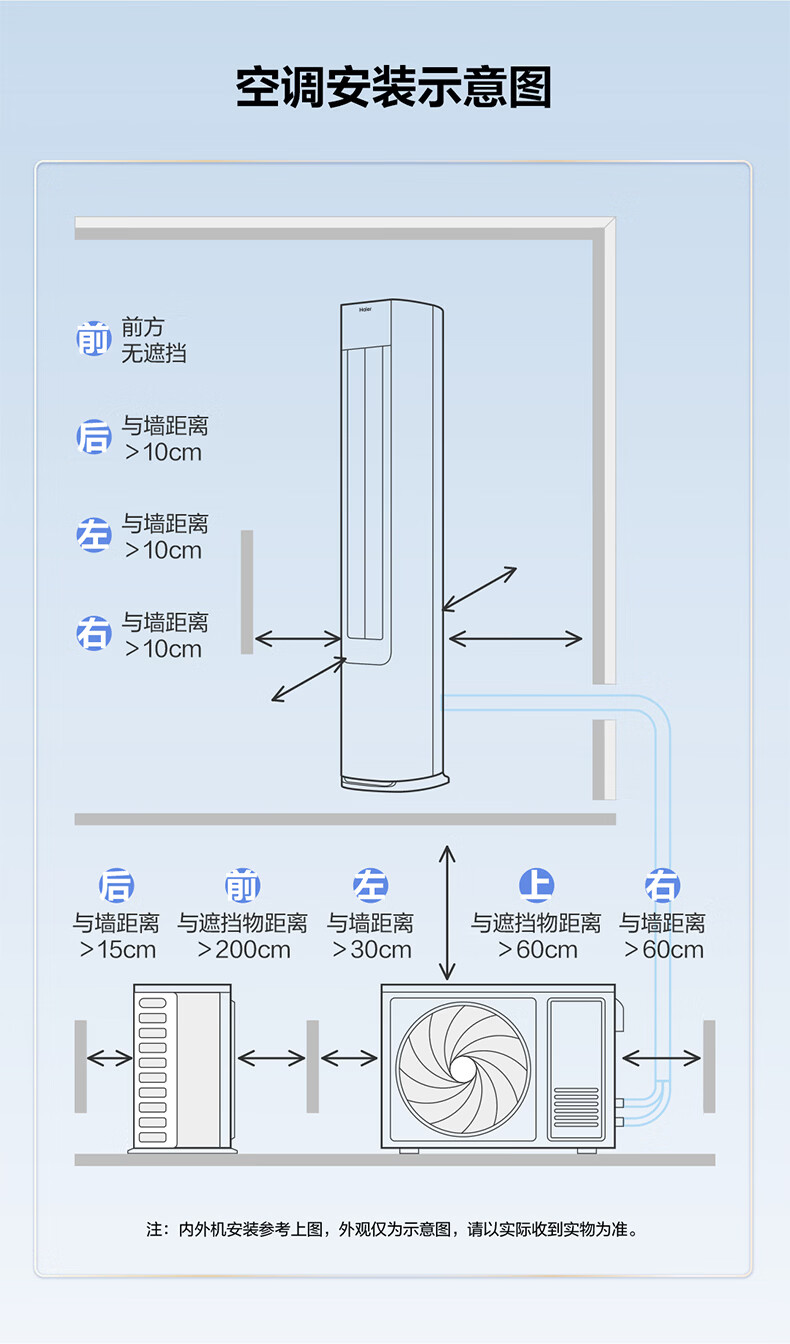 空调安装示意图

前 前方
无遮挡

后 与墙距离
＞10cm

左 与墙距离
＞10cm

右 与墙距离
＞10cm

Haier

后
与墙距离
＞15cm

前
与遮挡物距离
＞200cm

左
与墙距离
＞30cm

上
与遮挡物距离
＞60cm

右
与墙距离
＞60cm

注：内外机安装参考上图，外观仅为示意图，请以实际收到实物为准。