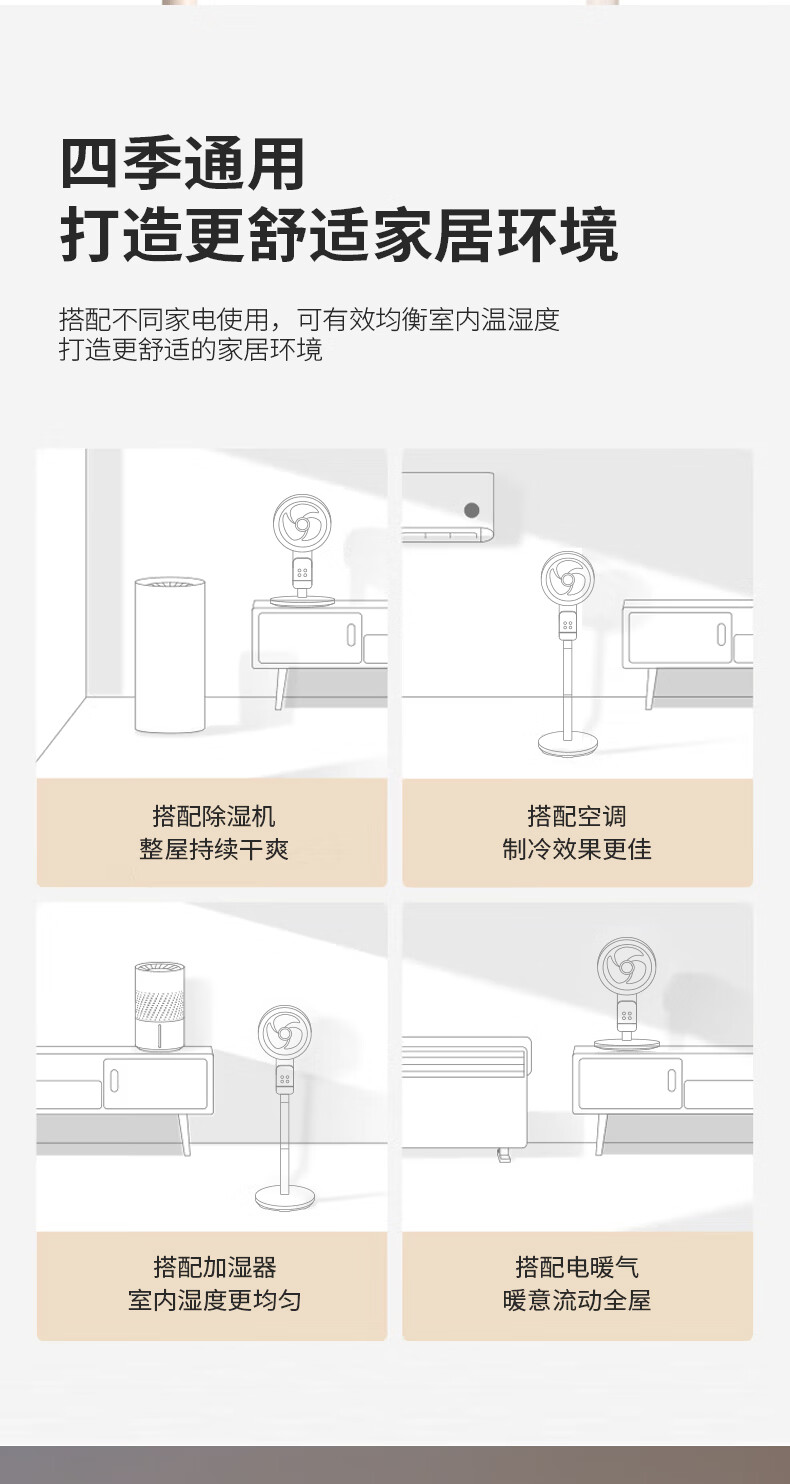 四季通用
打造更舒适家居环境

搭配不同家电使用，可有效均衡室内温湿度
打造更舒适的家居环境

搭配除湿机
整屋持续干爽

搭配空调
制冷效果更佳

搭配加湿器
室内湿度更均匀

搭配电暖气
暖意流动全屋