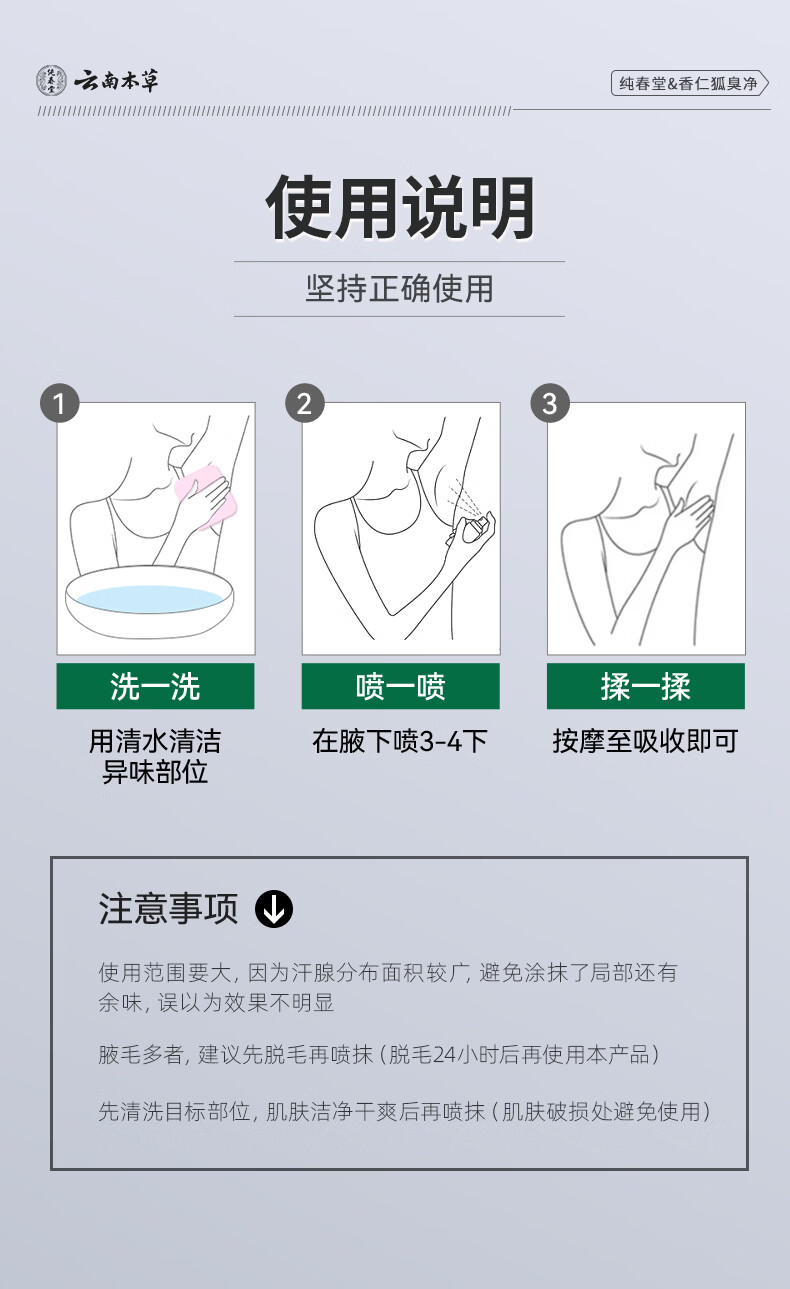 纯春堂 云南本草

纯春堂&香仁狐臭净

使用说明

坚持正确使用

1

洗一洗

用清水清洁异味部位

2

喷一喷

在腋下喷3-4下

3

揉一揉

按摩至吸收即可

注意事项

使用范围要大，因为汗腺分布面积较广，避免涂抹了局部还有余味，误以为效果不明显

腋毛多者，建议先脱毛再喷抹（脱毛24小时后再使用本产品）

先清洗目标部位，肌肤洁净干爽后再喷抹（肌肤破损处避免使用）