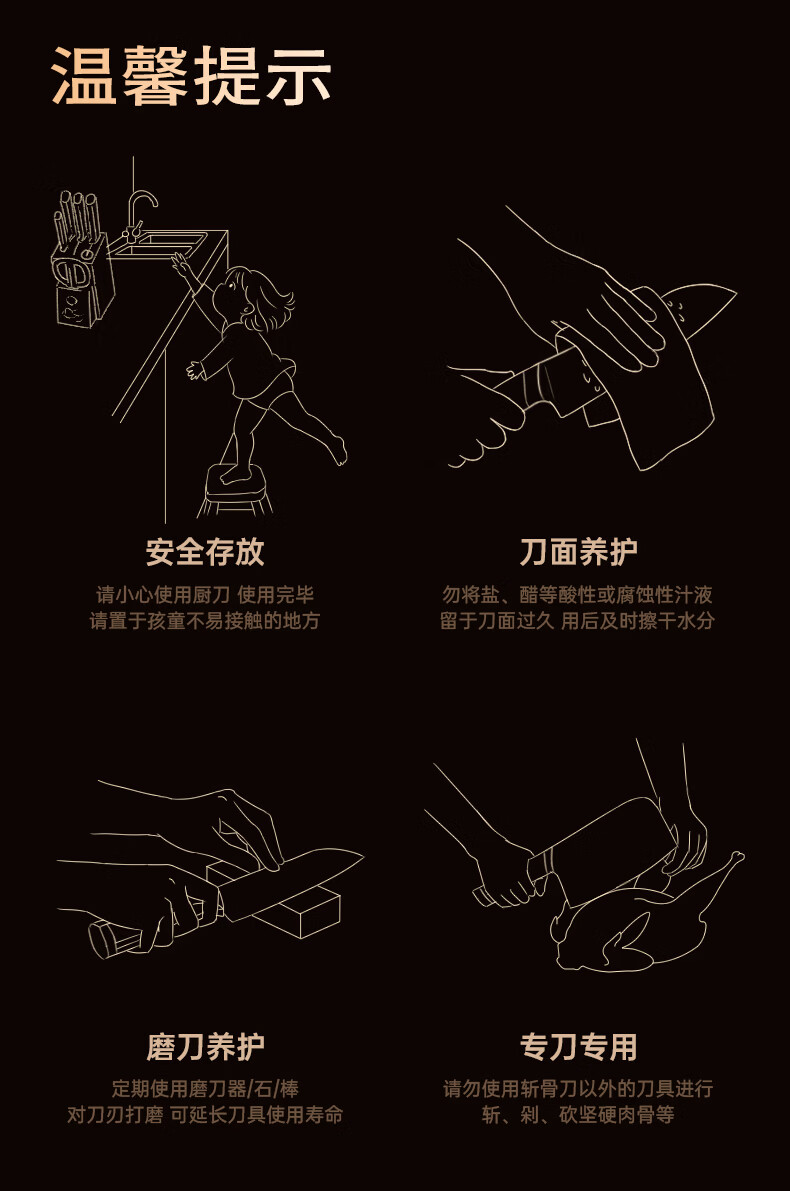 温馨提示

安全存放

请小心使用厨刀 使用完毕
请置于孩童不易接触的地方

刀面养护

勿将盐、醋等酸性或腐蚀性汁液
留于刀面过久 用后及时擦干水分

磨刀养护

定期使用磨刀器/石/棒
对刀刃打磨 可延长刀具使用寿命

专刀专用

请勿使用斩骨刀以外的刀具进行
斩、剁、砍坚硬肉骨等