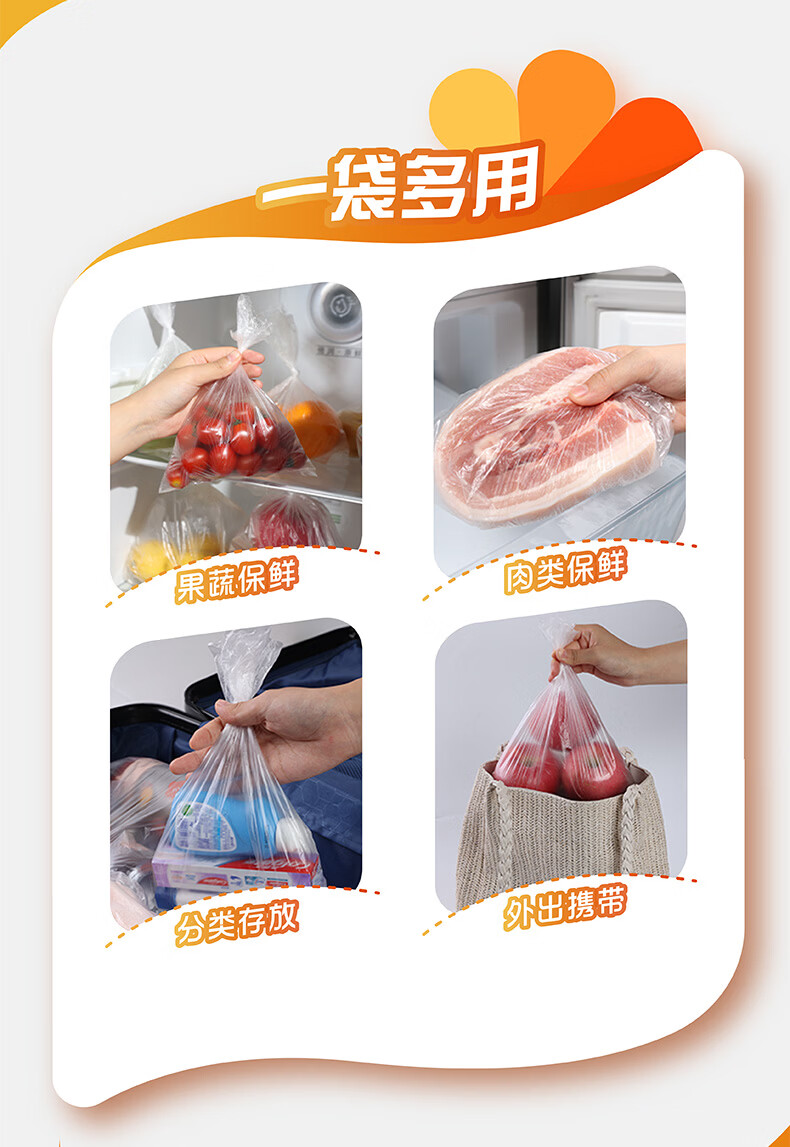 一袋多用

果蔬保鲜

肉类保鲜

分类存放

外出携带