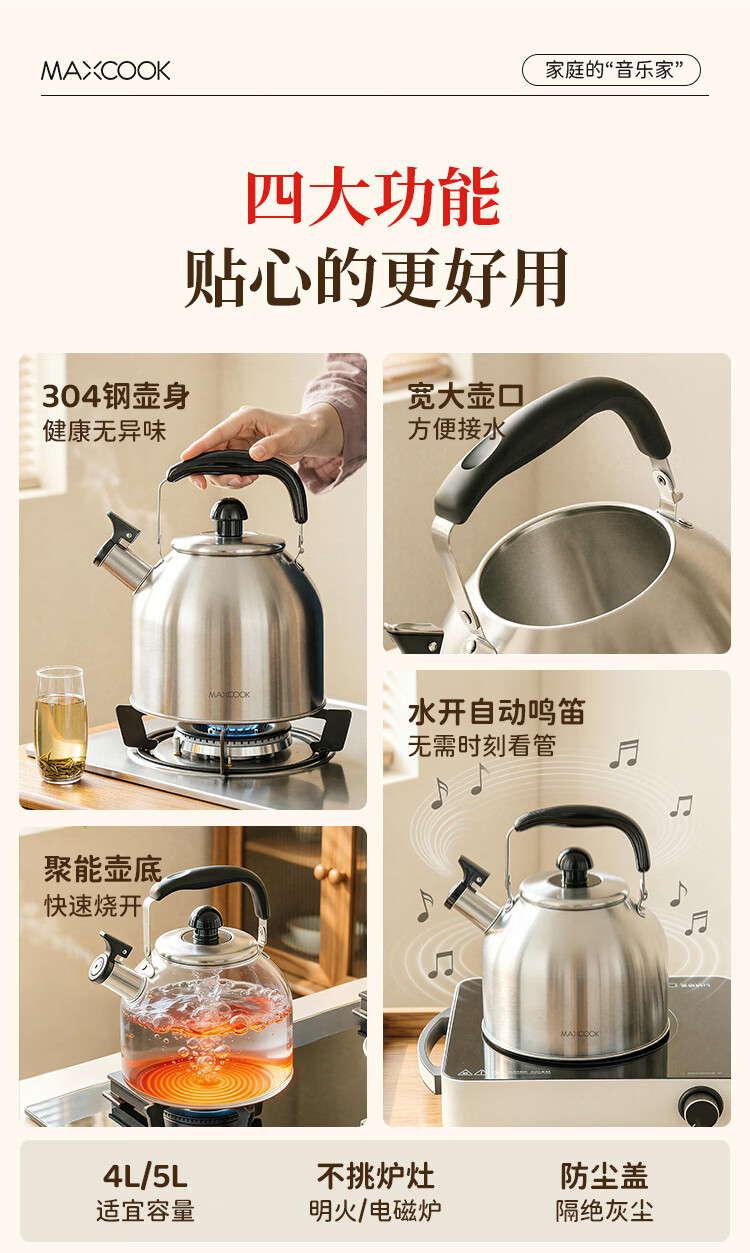 MAXCOOK

家庭的“音乐家”

四大功能
贴心的更好用

304钢壶身
健康无异味

MAXCOOK

宽大壶口
方便接水

水开自动鸣笛
无需时刻看管

MAXCOOK

聚能壶底
快速烧开

4L/5L
适宜容量

不挑炉灶
明火/电磁炉

防尘盖
隔绝灰尘