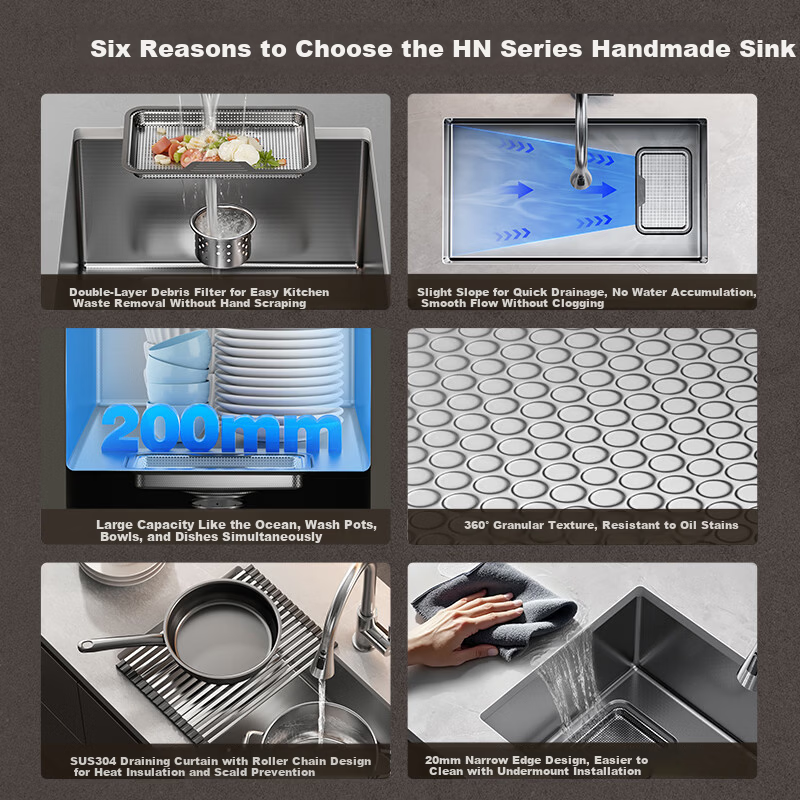 Six Reasons to Choose the HN Series Handmade Sink

Double-Layer Debris Filter for Easy Kitchen Waste Removal Without Hand Scraping

Slight Slope for Quick Drainage, No Water Accumulation, Smooth Flow Without Clogging

200mm

Large Capacity Like the Ocean, Wash Pots, Bowls, and Dishes Simultaneously

360° Granular Texture, Resistant to Oil Stains

SUS304 Draining Curtain with Roller Chain Design for Heat Insulation and Scald Prevention

20mm Narrow Edge Design, Easier to Clean with Undermount Installation