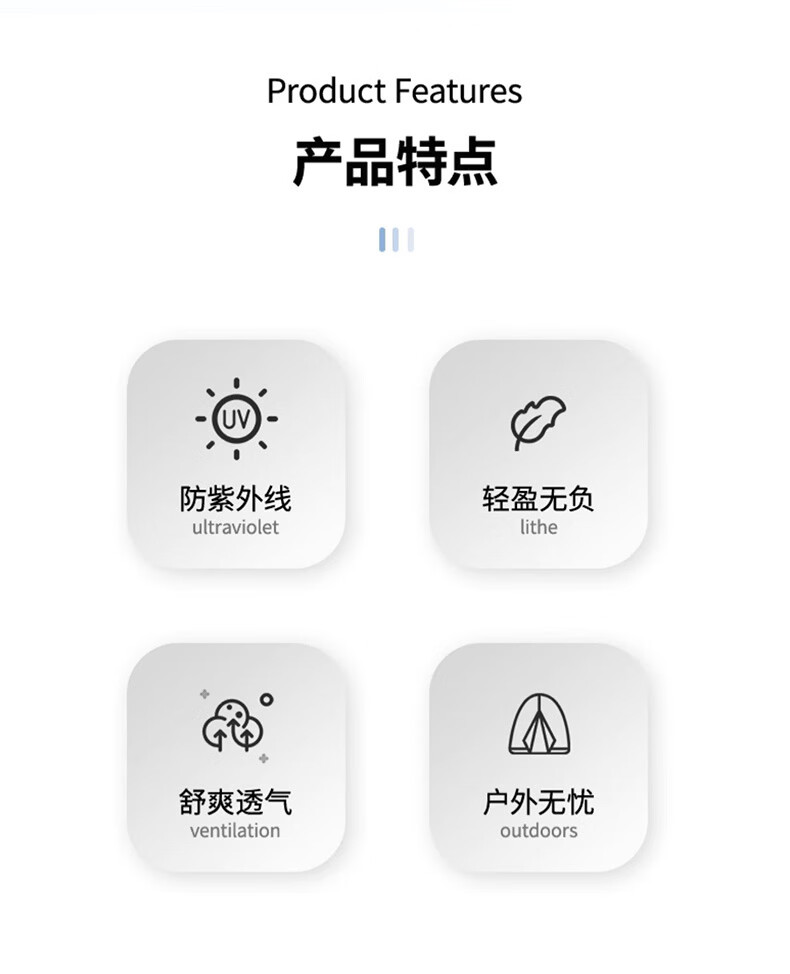 Product Features

产品特点

UV

防紫外线
ultraviolet

轻盈无负
lithe

舒爽透气
ventilation

户外无忧
outdoors