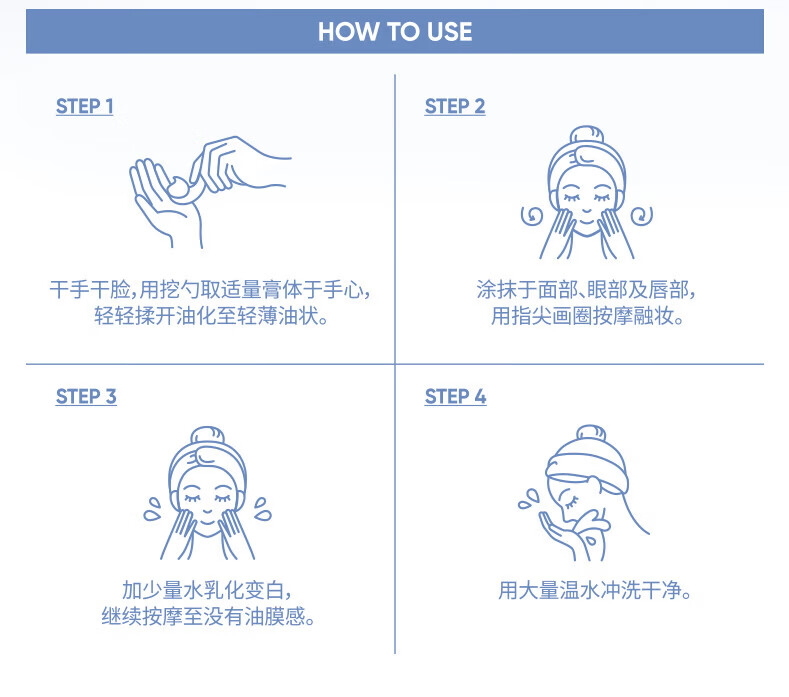 HOW TO USE

STEP 1

干手干脸,用挖勺取适量膏体于手心,轻轻揉开油化至轻薄油状。

STEP 2

涂抹于面部、眼部及唇部,用指尖画圈按摩融妆。

STEP 3

加少量水乳化变白,继续按摩至没有油膜感。

STEP 4

用大量温水冲洗干净。