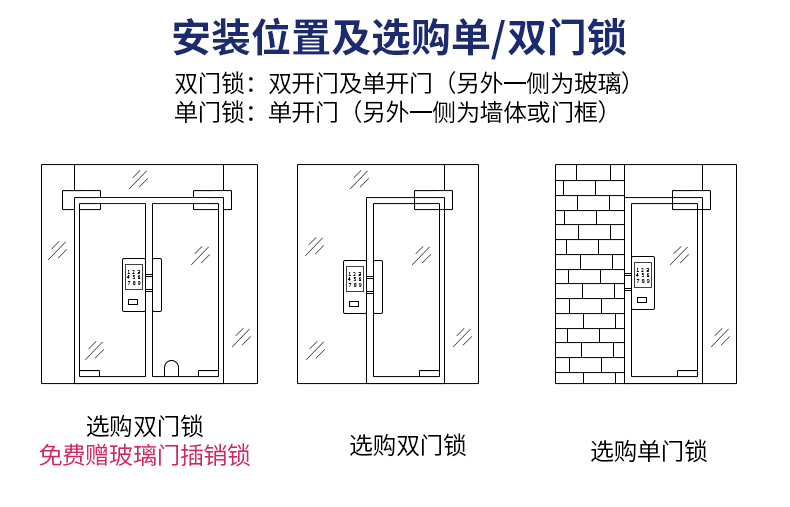 安装位置及选购单/双门锁

双门锁：双开门及单开门（另外一侧为玻璃）
单门锁：单开门（另外一侧为墙体或门框）

1 2 3
4 5 6
7 8 9

1 2 3
4 5 6
7 8 9

1 2 3
4 5 6
7 8 9

选购双门锁
免费赠玻璃门插销锁

选购双门锁

选购单门锁