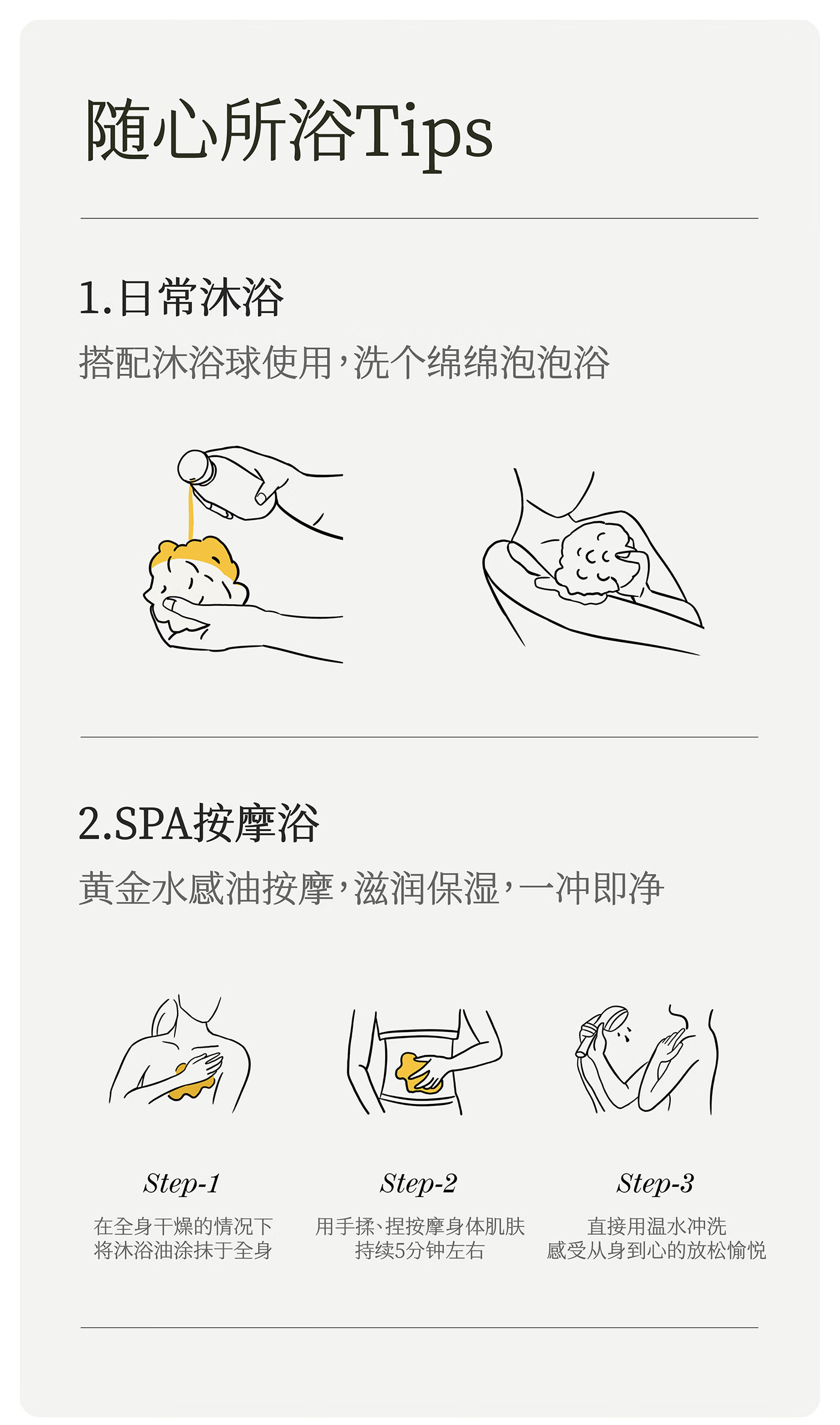 随心所浴Tips

1.日常沐浴

搭配沐浴球使用，洗个绵绵泡泡浴

2.SPA按摩浴

黄金水感油按摩，滋润保湿，一冲即净

Step-1

在全身干燥的情况下
将沐浴油涂抹于全身

Step-2

用手揉、捏按摩身体肌肤
持续5分钟左右

Step-3

直接用温水冲洗
感受从身到心的放松愉悦