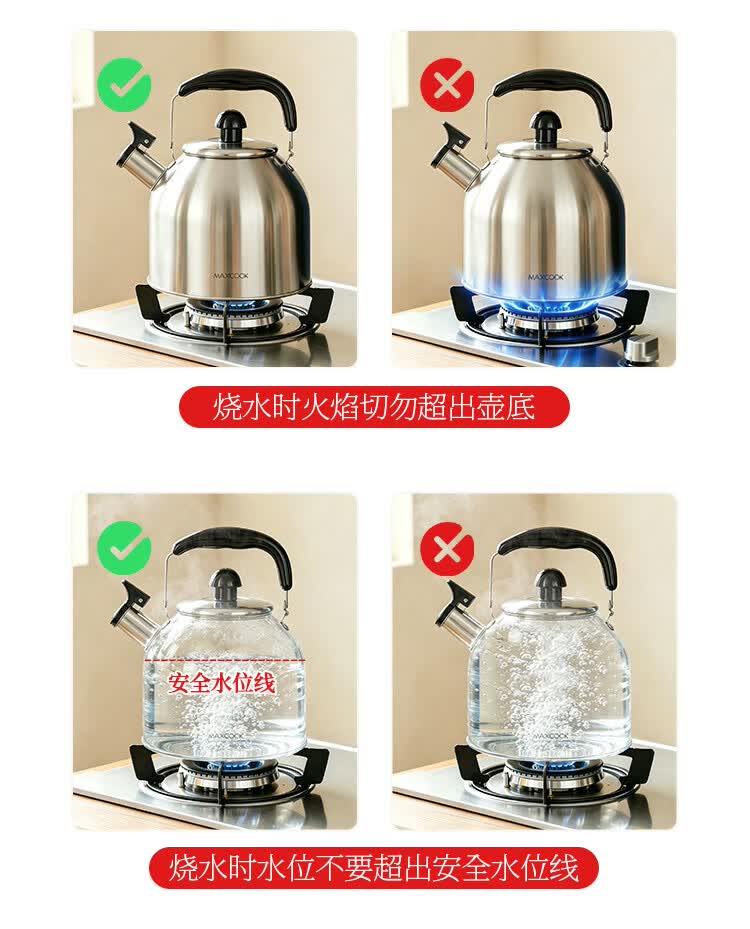 MAXCOOK

MAXCOOK

烧水时火焰切勿超出壶底

安全水位线

MAXCOOK

MAXCOOK

烧水时水位不要超出安全水位线