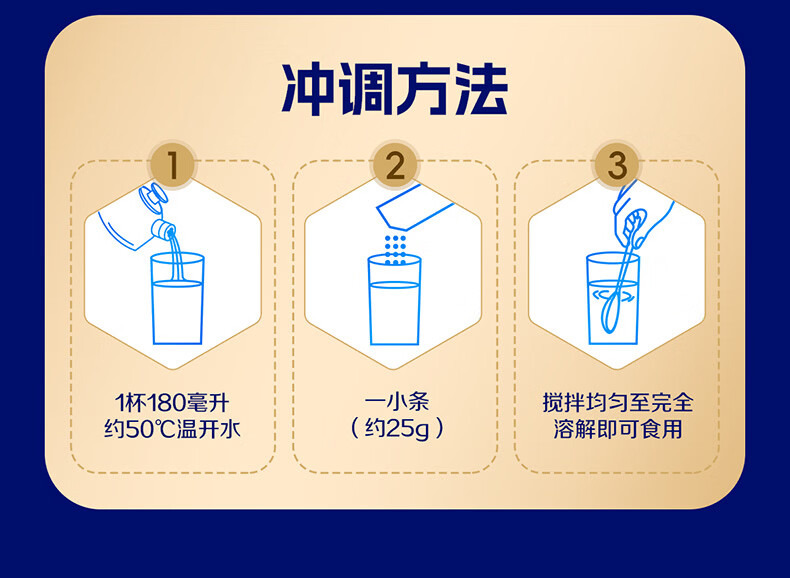 冲调方法

1

1杯180毫升
约50℃温开水

2

一小条
（约25g）

3

搅拌均匀至完全
溶解即可食用