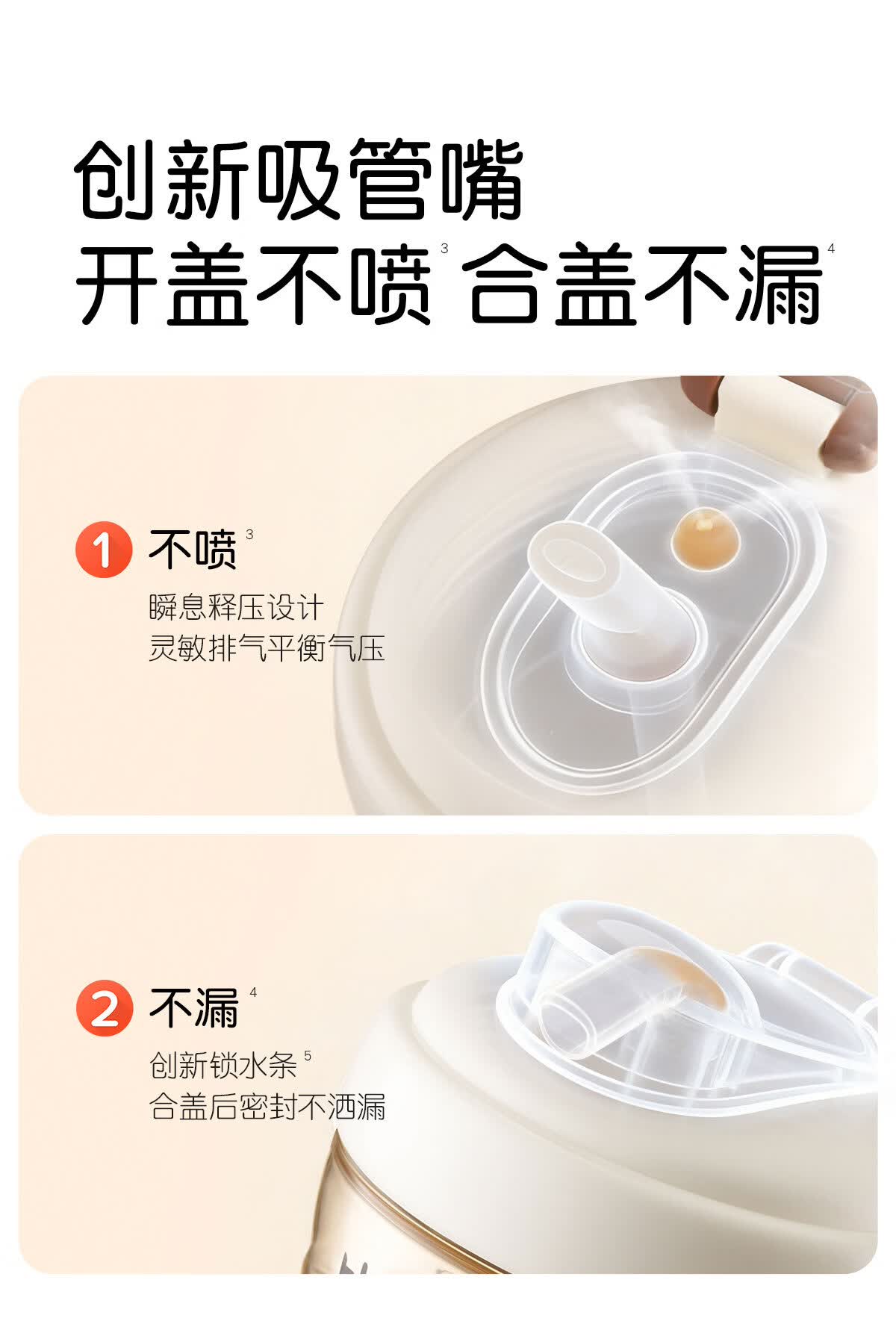 创新吸管嘴
开盖不喷$^3$ 合盖不漏$^4$

1 不喷$^3$
瞬息释压设计
灵敏排气平衡气压

2 不漏$^4$
创新锁水条$^5$
合盖后密封不洒漏