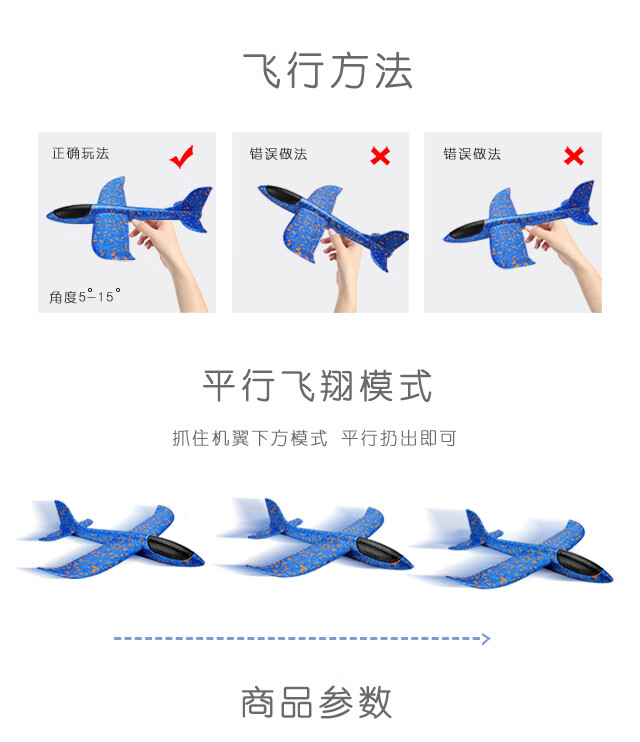 飞行方法

正确玩法

角度5°-15°

错误做法

错误做法

平行飞翔模式

抓住机翼下方模式 平行扔出即可

商品参数