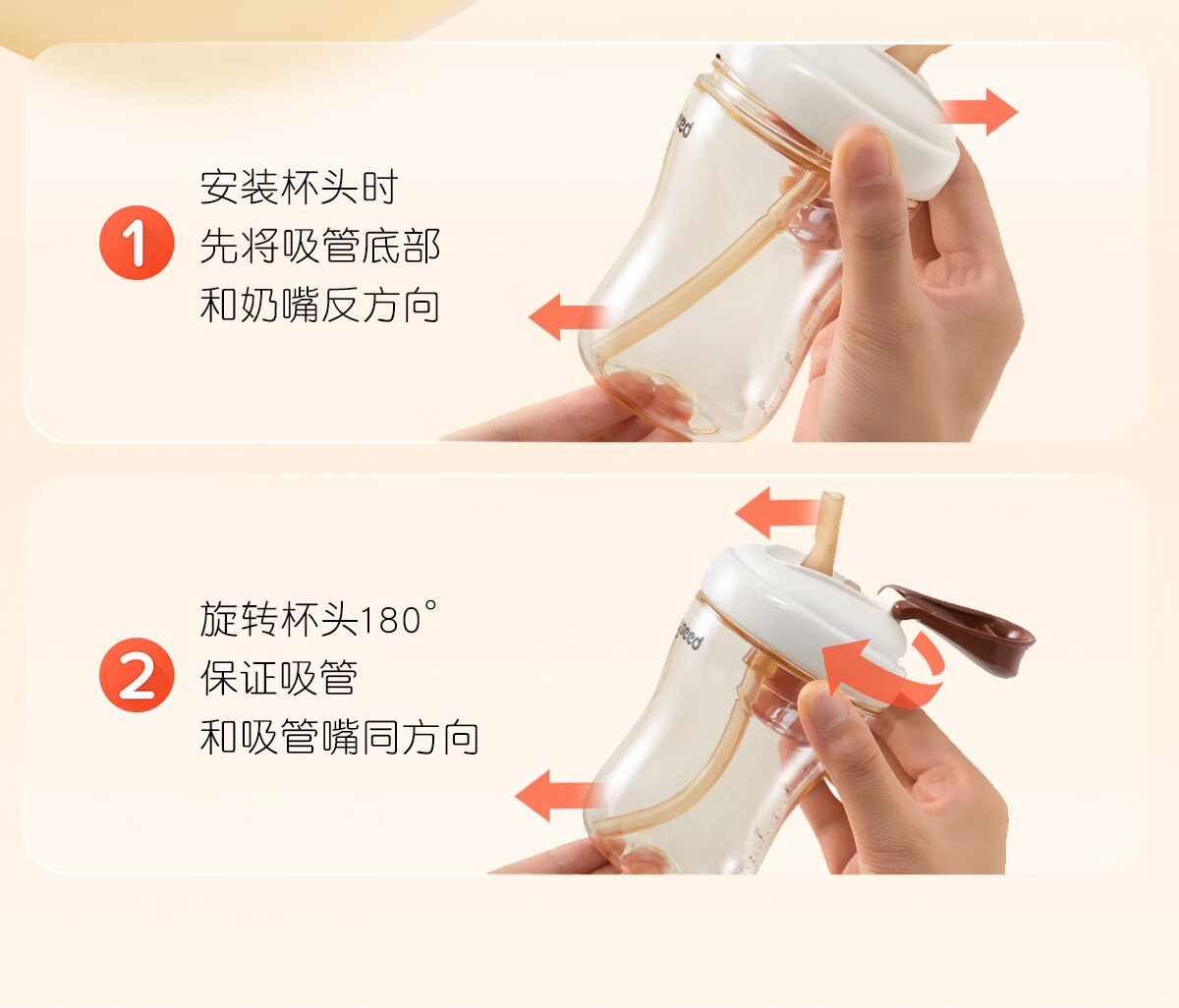 1
安装杯头时
先将吸管底部
和奶嘴反方向

2
旋转杯头180°
保证吸管
和吸管嘴同方向