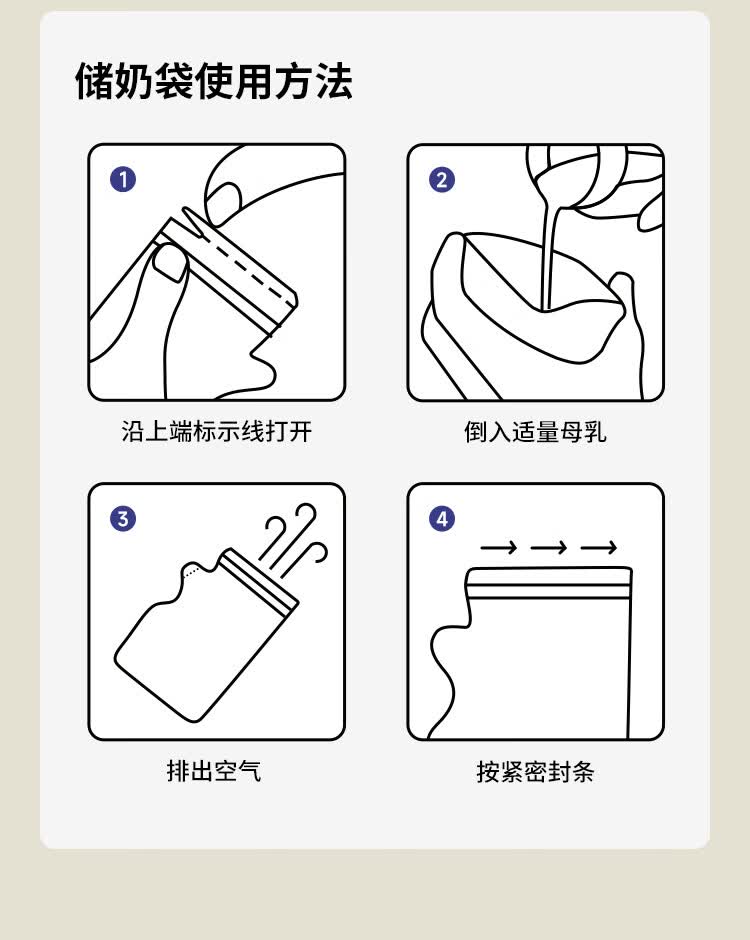 储奶袋使用方法

1

沿上端标示线打开

2

倒入适量母乳

3

排出空气

4

按紧密封条