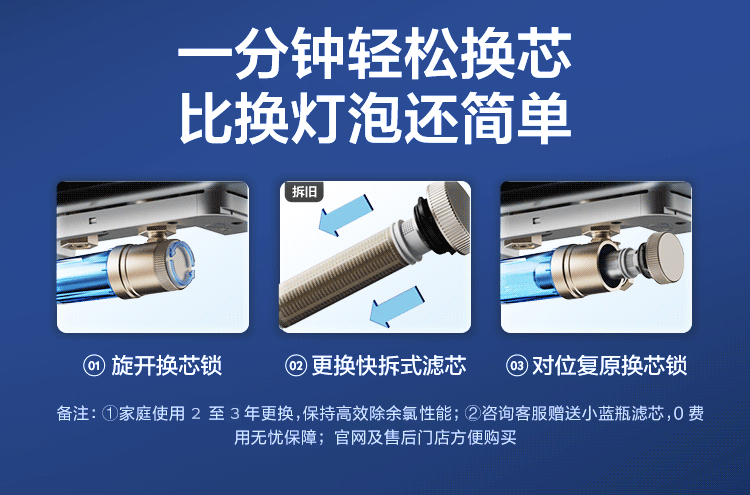 一分钟轻松换芯
比换灯泡还简单

拆旧

01 旋开换芯锁

02 更换快拆式滤芯

03 对位复原换芯锁

备注：①家庭使用 2 至 3 年更换，保持高效除余氯性能；②咨询客服赠送小蓝瓶滤芯，0 费用无忧保障；官网及售后门店方便购买