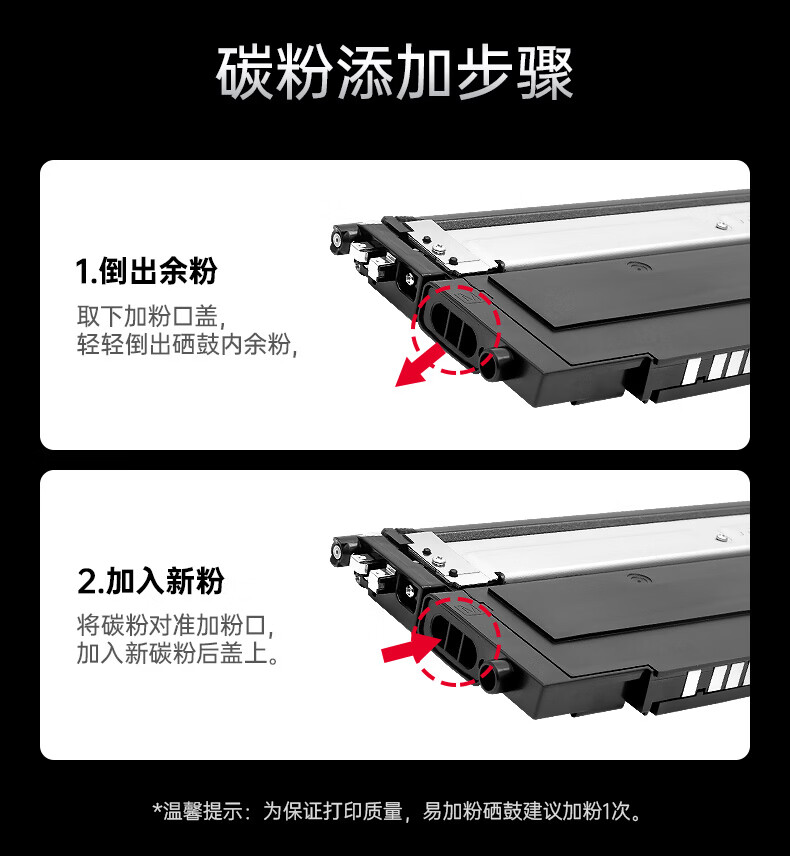 碳粉添加步骤

1.倒出余粉

取下加粉口盖，
轻轻倒出硒鼓内余粉，

2.加入新粉

将碳粉对准加粉口，
加入新碳粉后盖上。

*温馨提示：为保证打印质量，易加粉硒鼓建议加粉1次。