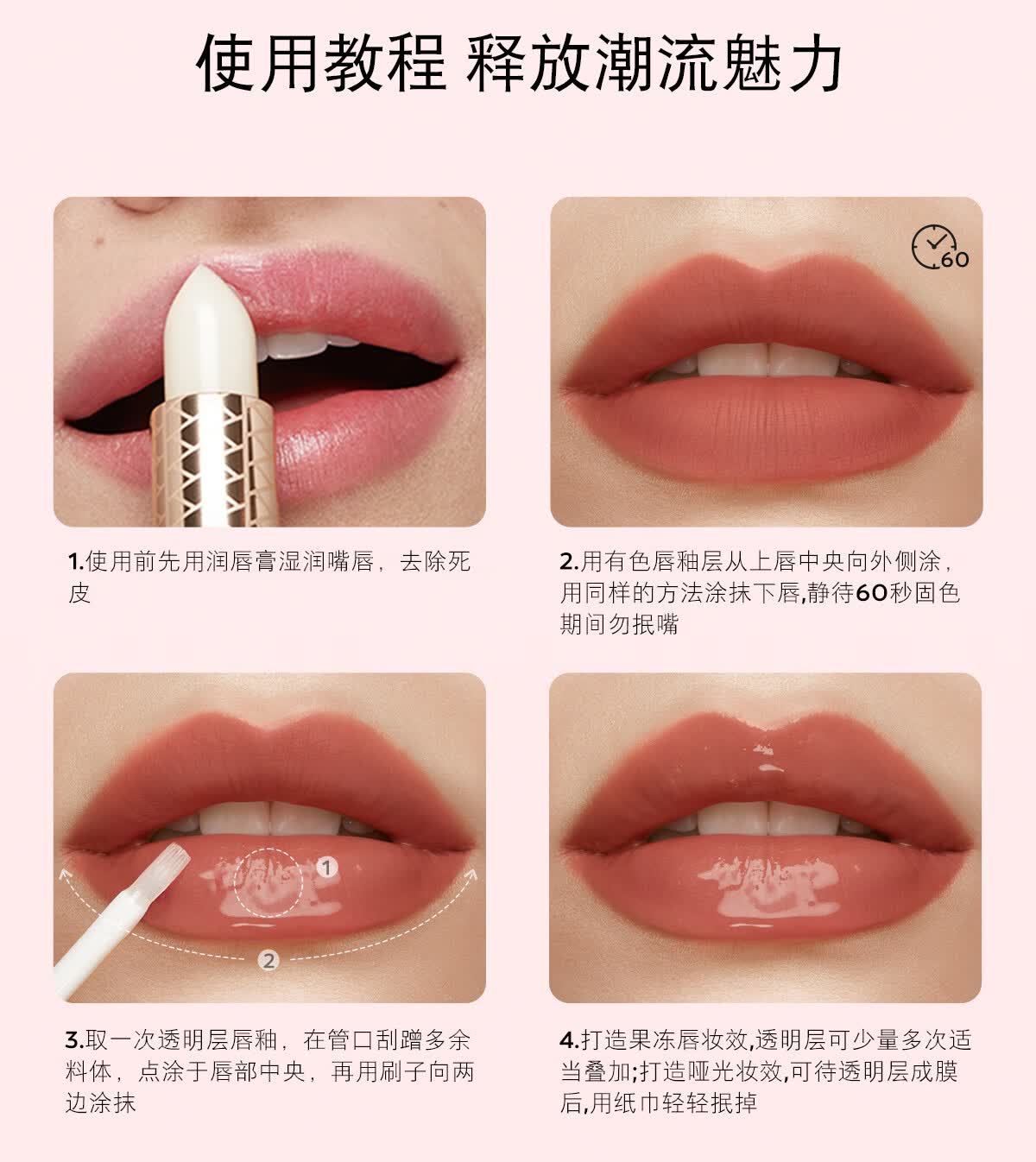 使用教程 释放潮流魅力

60

1.使用前先用润唇膏湿润嘴唇，去除死皮

2.用有色唇釉层从上唇中央向外侧涂，用同样的方法涂抹下唇,静待60秒固色期间勿抿嘴

1

2

3.取一次透明层唇釉，在管口刮蹭多余料体，点涂于唇部中央，再用刷子向两边涂抹

4.打造果冻唇妆效,透明层可少量多次适当叠加;打造哑光妆效,可待透明层成膜后,用纸巾轻轻抿掉